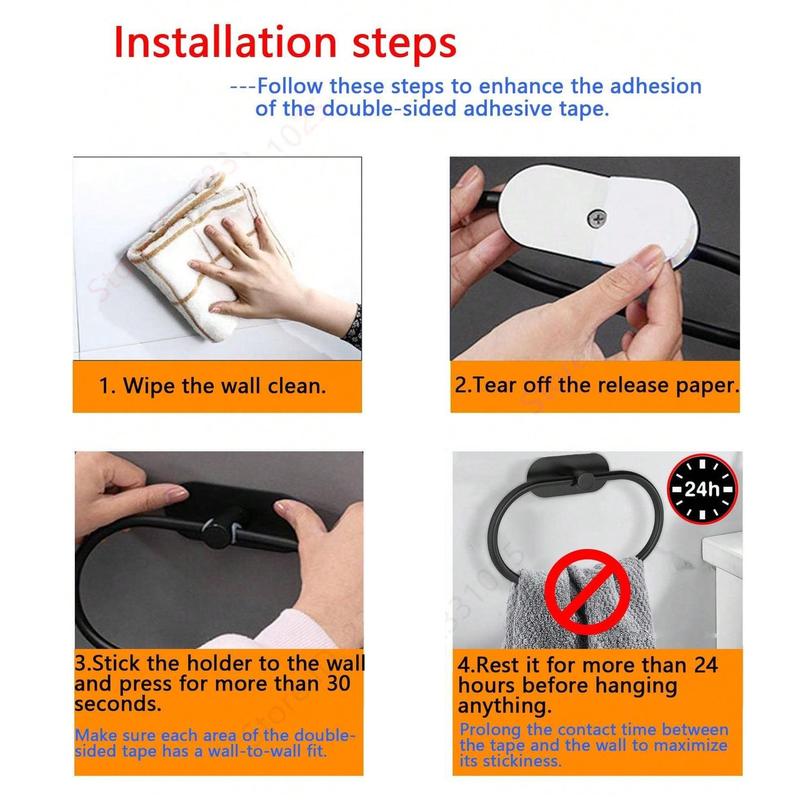 Installation steps
---Follow these steps to enhance the adhesion of the double-sided adhesive tape.

1. Wipe the wall clean.

2.Tear off the release paper.

3.Stick the holder to the wall and press for more than 30 seconds.
Make sure each area of the double-sided tape has a wall-to-wall fit.

24h

4.Rest it for more than 24 hours before hanging anything.
Prolong the contact time between the tape and the wall to maximize its stickiness.