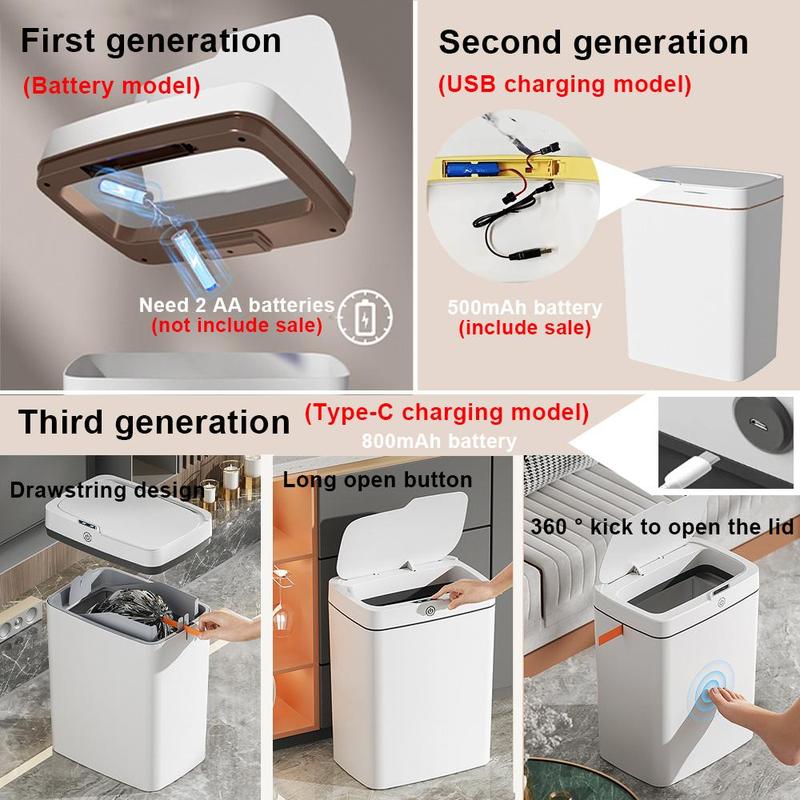 First generation
(Battery model)

Need 2 AA batteries
(not include sale)

Second generation
(USB charging model)

500mAh battery
(include sale)

Third generation (Type-C charging model)
800mAh battery

Drawstring design

Long open button

360 ° kick to open the lid