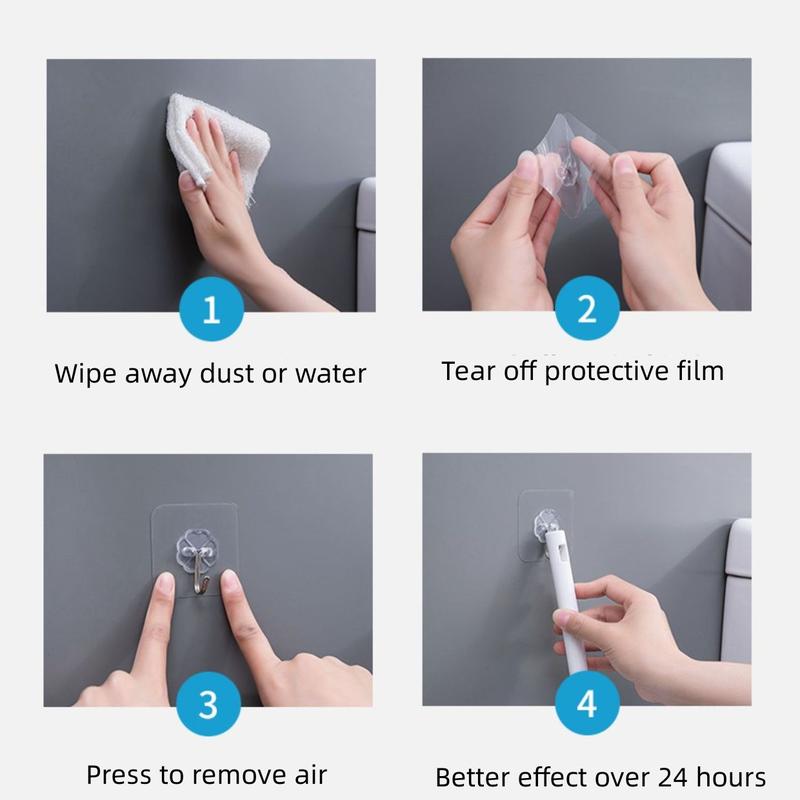 1

Wipe away dust or water

2

Tear off protective film

3

Press to remove air

4

Better effect over 24 hours