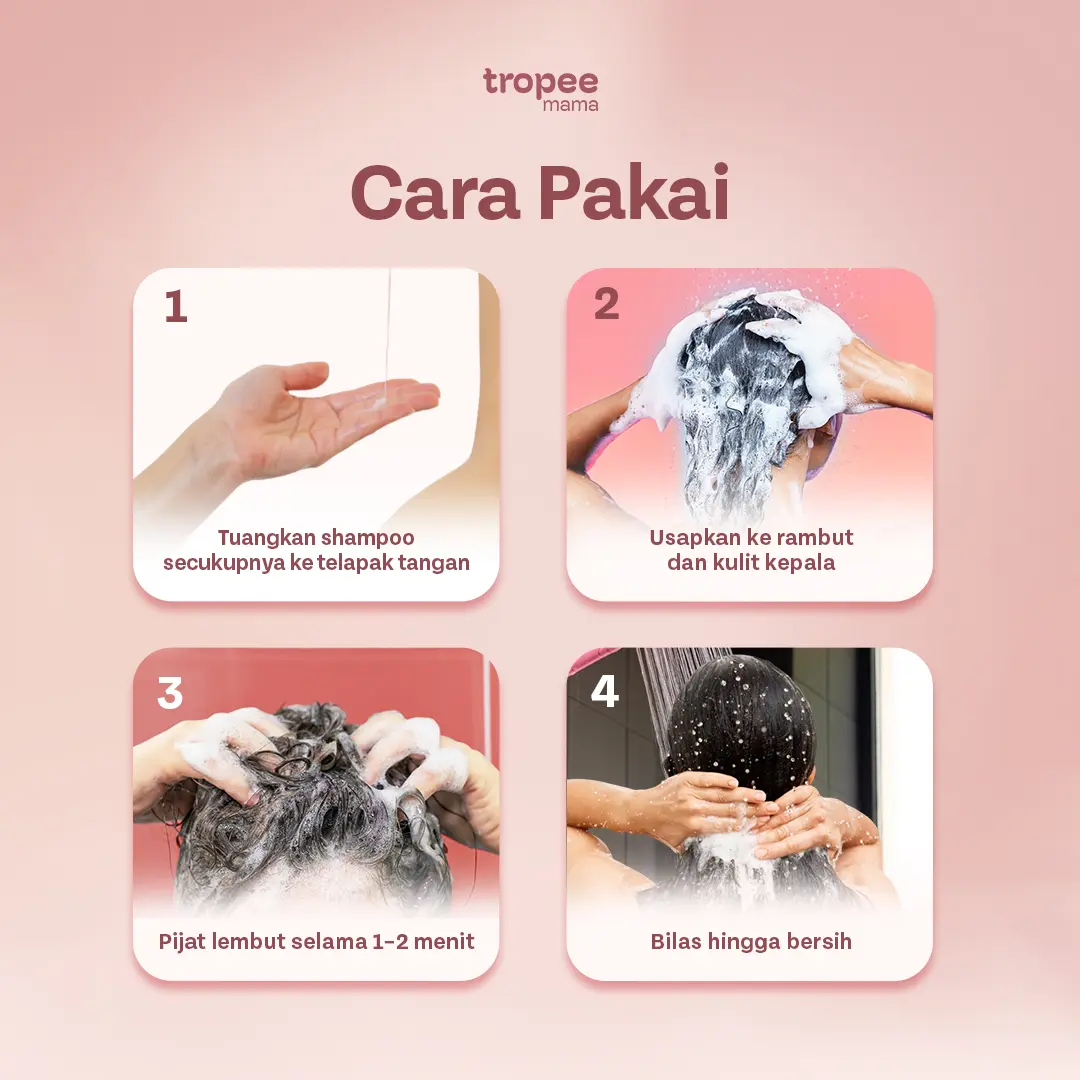 tropee
mama

Cara Pakai

1
Tuangkan shampoo secukupnya ke telapak tangan

2
Usapkan ke rambut dan kulit kepala

3
Pijat lembut selama 1-2 menit

4
Bilas hingga bersih