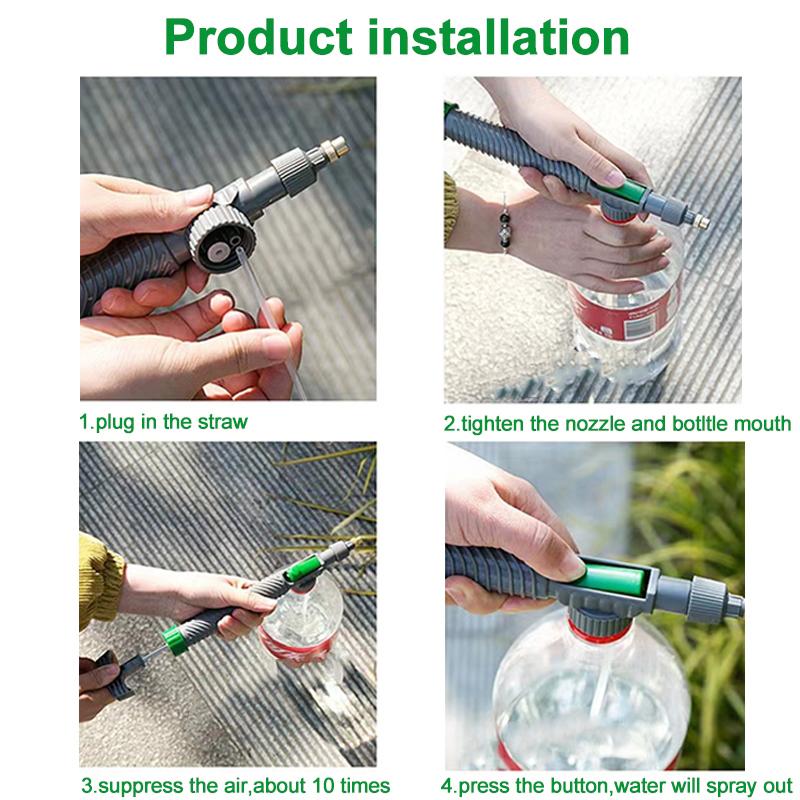 Product installation

1.plug in the straw

2.tighten the nozzle and botltle mouth

3.suppress the air,about 10 times

4.press the button,water will spray out