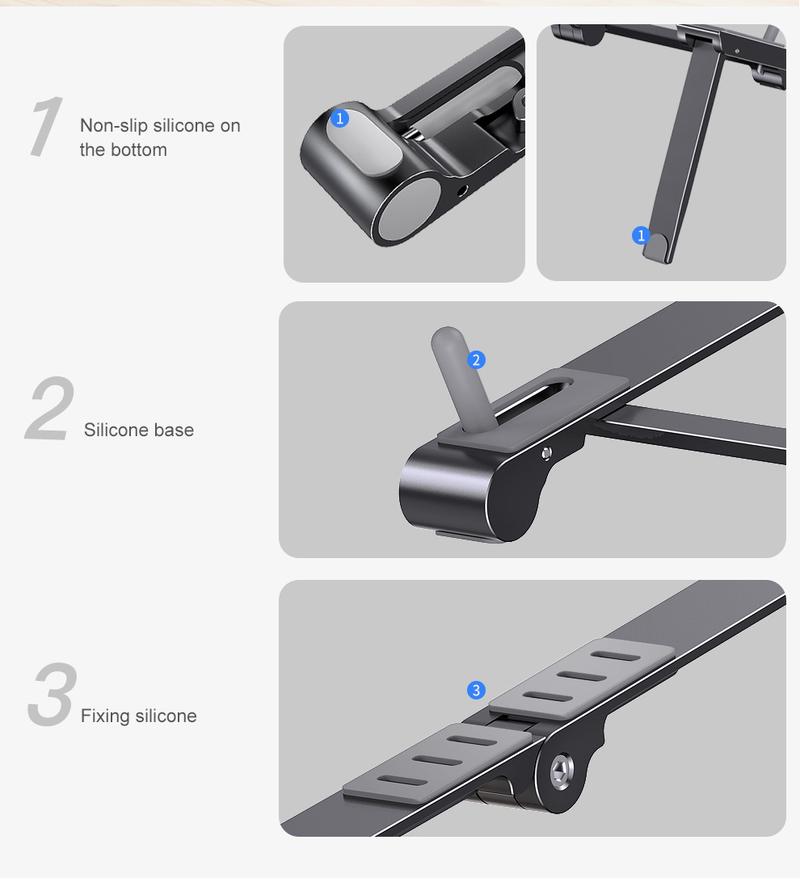 1 Non-slip silicone on the bottom

1

1

2 Silicone base

2

3 Fixing silicone

3