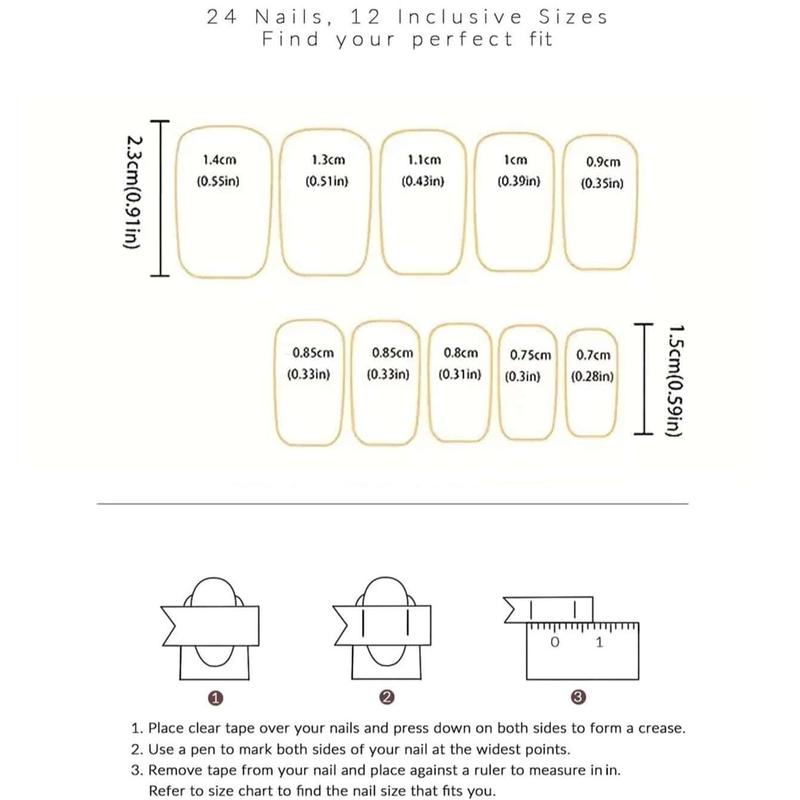 24 Nails, 12 Inclusive Sizes
Find your perfect fit

2.3cm(0.91in)

1.4cm (0.55in)
1.3cm (0.51in)
1.1cm (0.43in)
1cm (0.39in)
0.9cm (0.35in)

0.85cm (0.33in)
0.85cm (0.33in)
0.8cm (0.31in)
0.75cm (0.3in)
0.7cm (0.28in)

1.5cm(0.59in)

0 1

1
2
3

1. Place clear tape over your nails and press down on both sides to form a crease.
2. Use a pen to mark both sides of your nail at the widest points.
3. Remove tape from your nail and place against a ruler to measure in in. Refer to size chart to find the nail size that fits you.