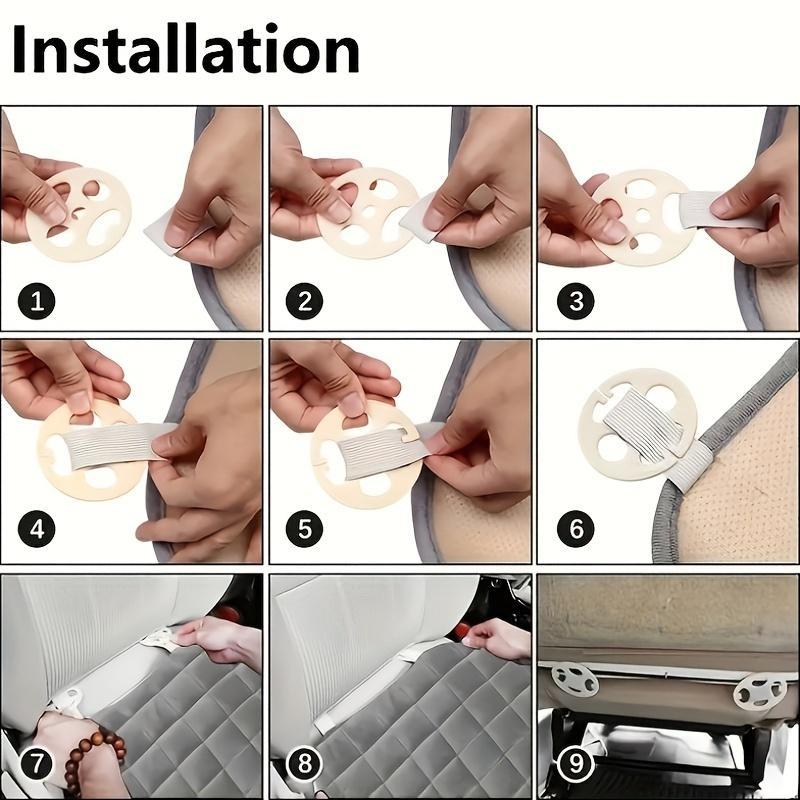 Installation

1
2
3
4
5
6
7
8
9