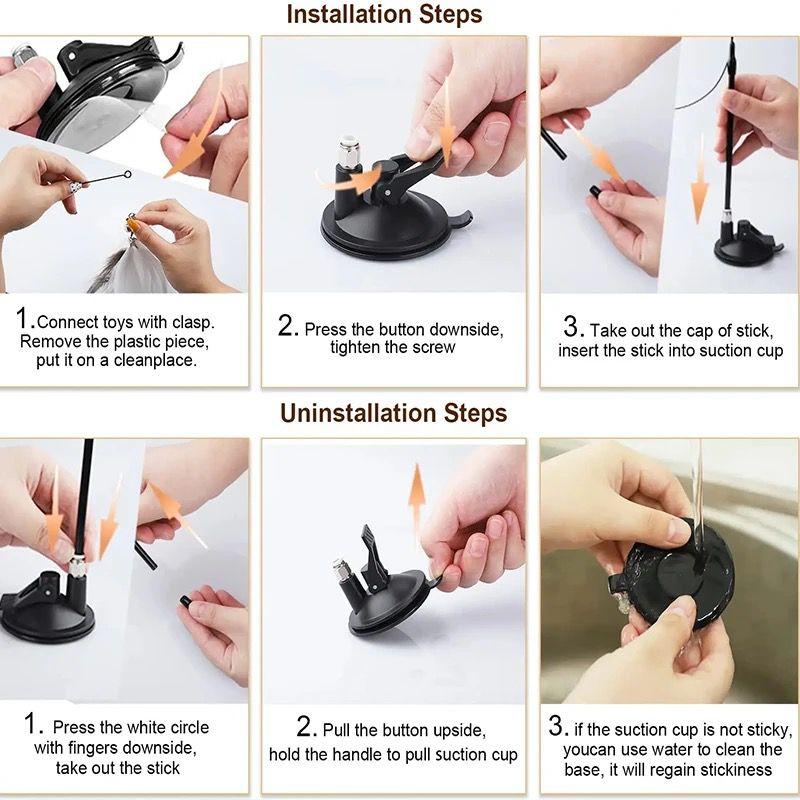 Installation Steps

1.Connect toys with clasp. Remove the plastic piece, put it on a cleanplace.

2. Press the button downside, tighten the screw

3. Take out the cap of stick, insert the stick into suction cup

Uninstallation Steps

1. Press the white circle with fingers downside, take out the stick

2. Pull the button upside, hold the handle to pull suction cup

3. if the suction cup is not sticky, youcan use water to clean the base, it will regain stickiness