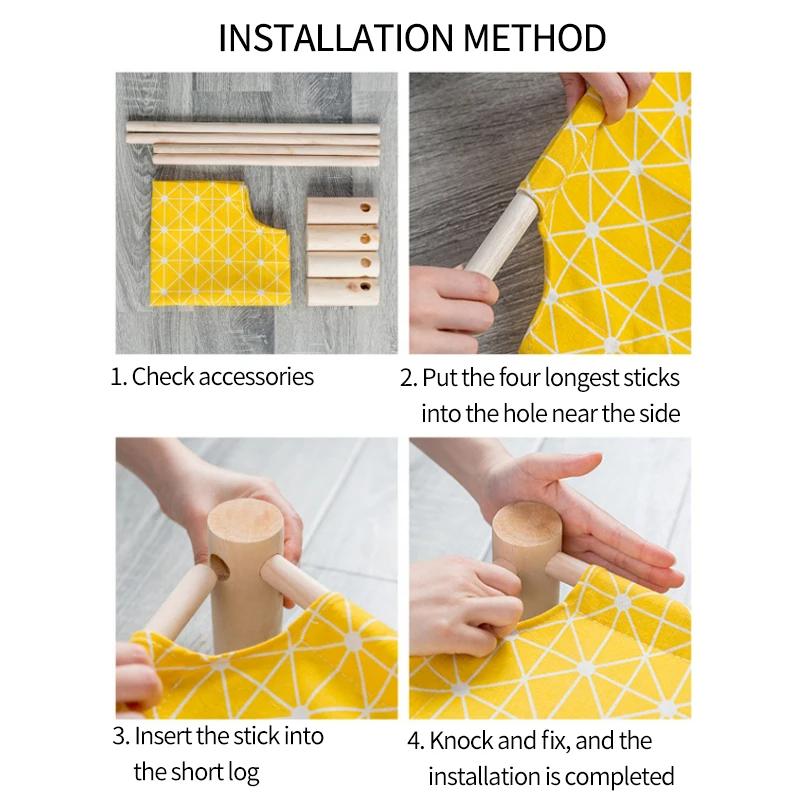 INSTALLATION METHOD

1. Check accessories

2. Put the four longest sticks into the hole near the side

3. Insert the stick into the short log

4. Knock and fix, and the installation is completed