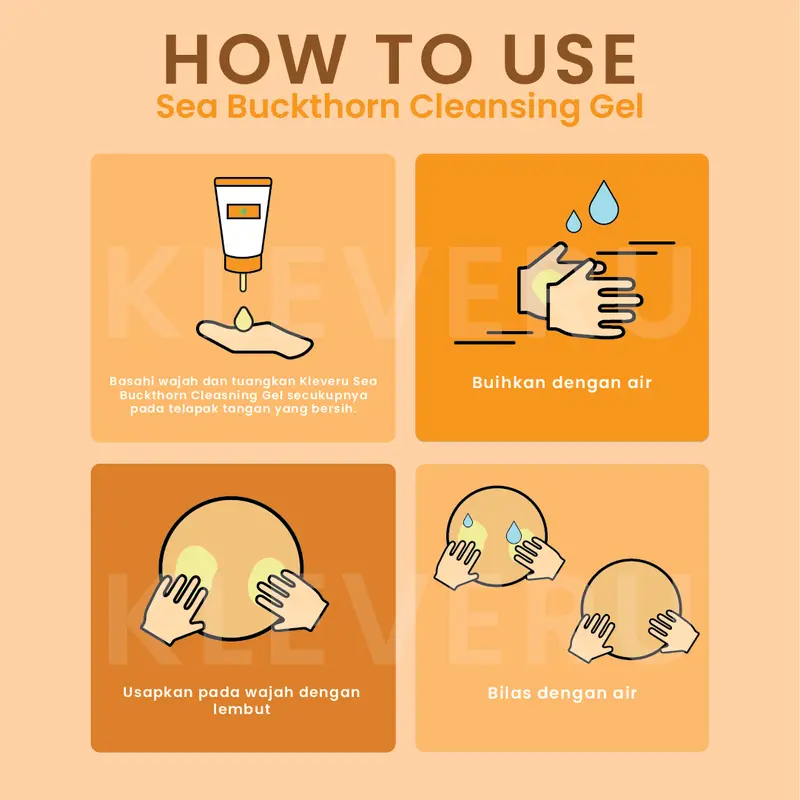 HOW TO USE
Sea Buckthorn Cleansing Gel

KLEVERU

Basahi wajah dan tuangkan Kleveru Sea Buckthorn Cleasning Gel secukupnya pada telapak tangan yang bersih.

Buihkan dengan air

KLEVERU

Usapkan pada wajah dengan lembut

Bilas dengan air