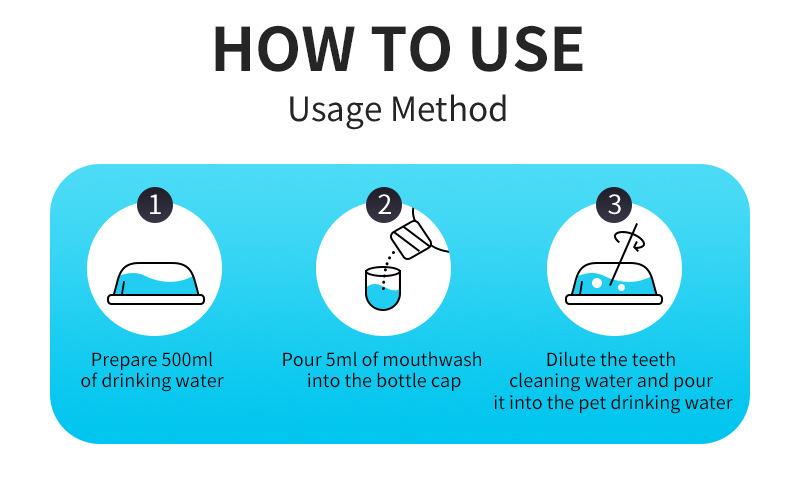 HOW TO USE
Usage Method

1
Prepare 500ml of drinking water

2
Pour 5ml of mouthwash into the bottle cap

3
Dilute the teeth cleaning water and pour it into the pet drinking water