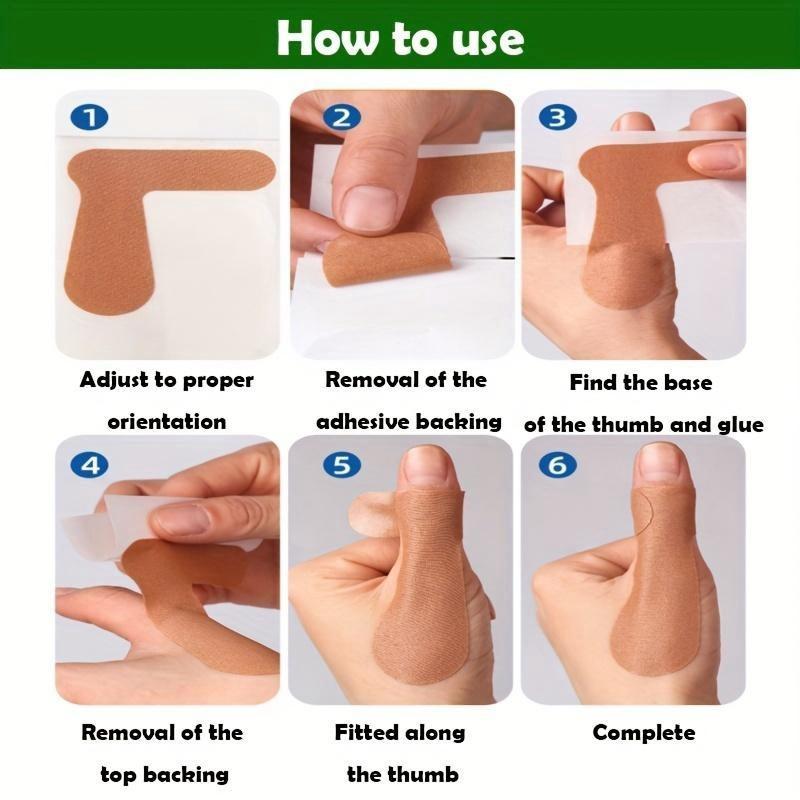 How to use

1
Adjust to proper orientation

2
Removal of the adhesive backing

3
Find the base of the thumb and glue

4
Removal of the top backing

5
Fitted along the thumb

6
Complete