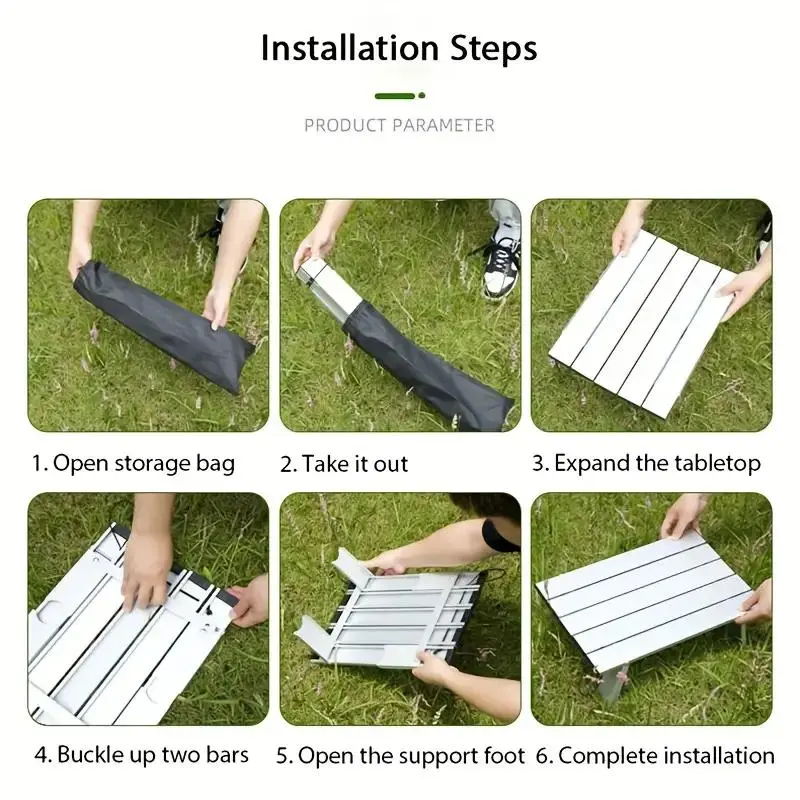 Installation Steps

PRODUCT PARAMETER

1. Open storage bag

2. Take it out

3. Expand the tabletop

4. Buckle up two bars

5. Open the support foot

6. Complete installation