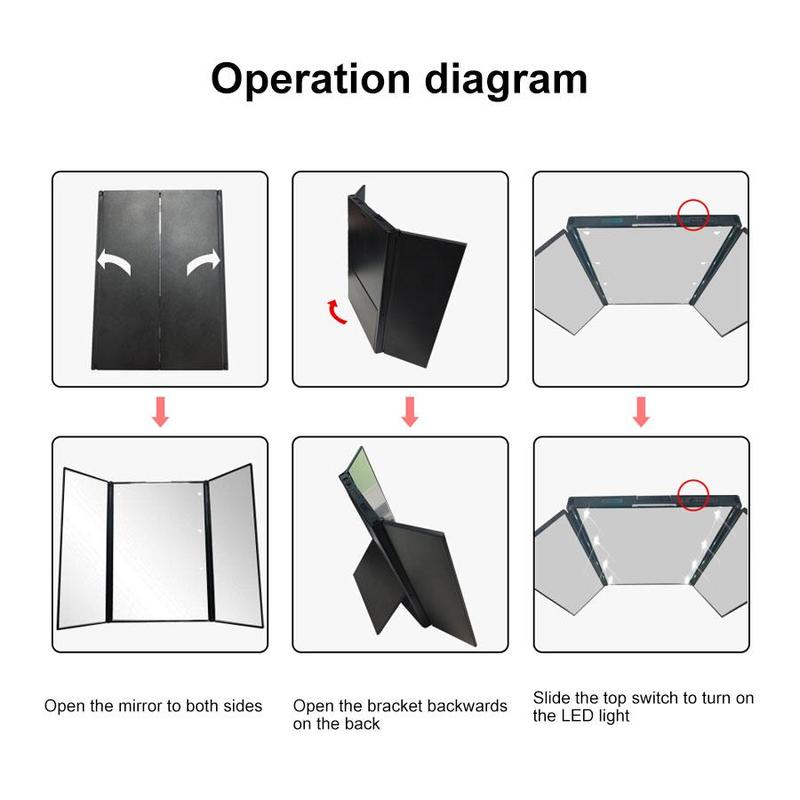 Operation diagram

Open the mirror to both sides

Open the bracket backwards on the back

Slide the top switch to turn on the LED light