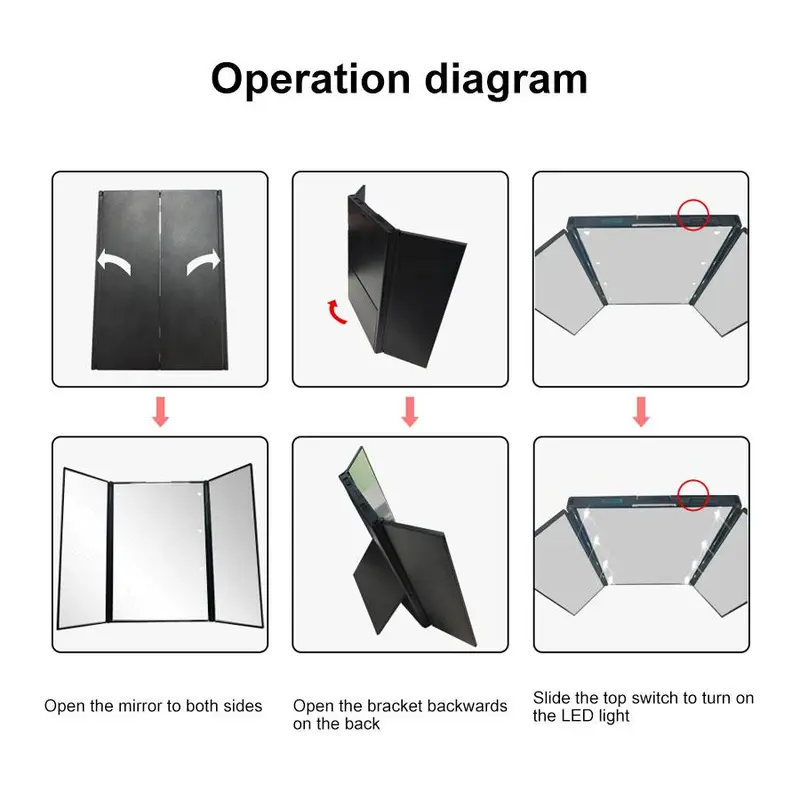 Operation diagram

Open the mirror to both sides

Open the bracket backwards on the back

Slide the top switch to turn on the LED light