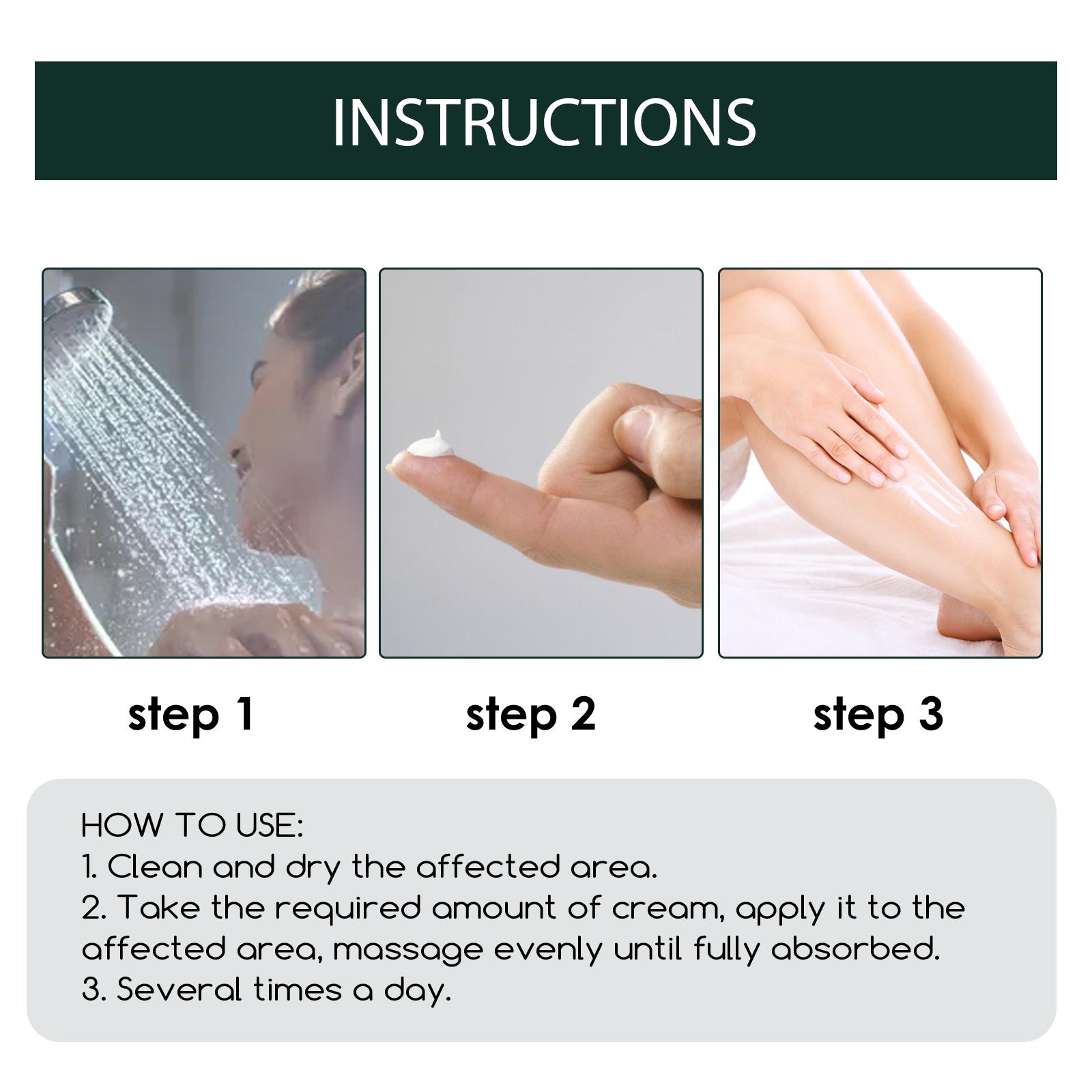 INSTRUCTIONS

step 1

step 2

step 3

HOW TO USE:
1. Clean and dry the affected area.
2. Take the required amount of cream, apply it to the affected area, massage evenly until fully absorbed.
3. Several times a day.