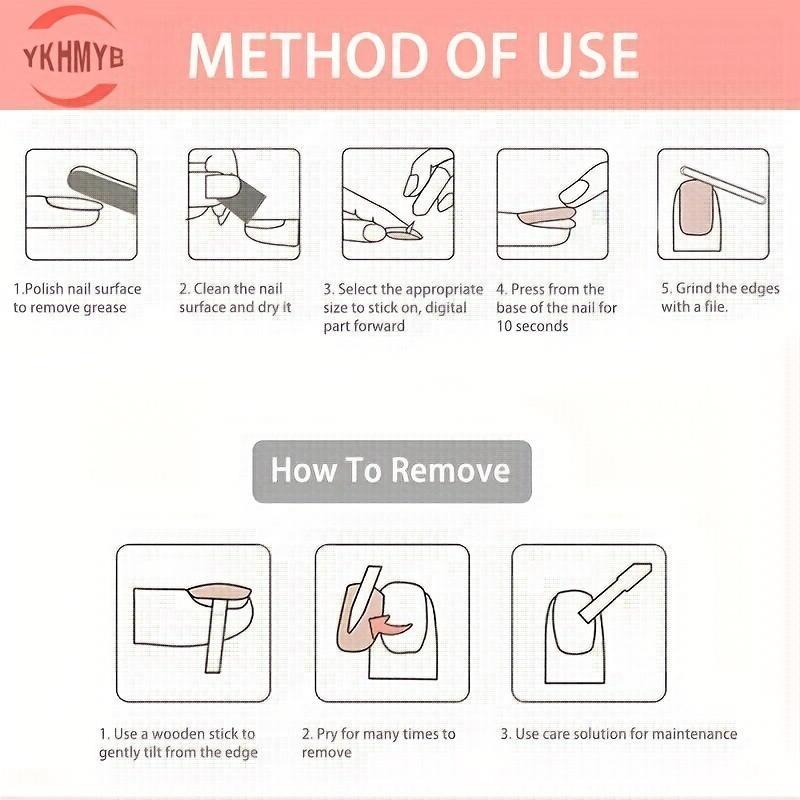 YKHMYB

METHOD OF USE

1.Polish nail surface to remove grease

2. Clean the nail surface and dry it

3. Select the appropriate size to stick on, digital part forward

4. Press from the base of the nail for 10 seconds

5. Grind the edges with a file.

How To Remove

1. Use a wooden stick to gently tilt from the edge

2. Pry for many times to remove

3. Use care solution for maintenance