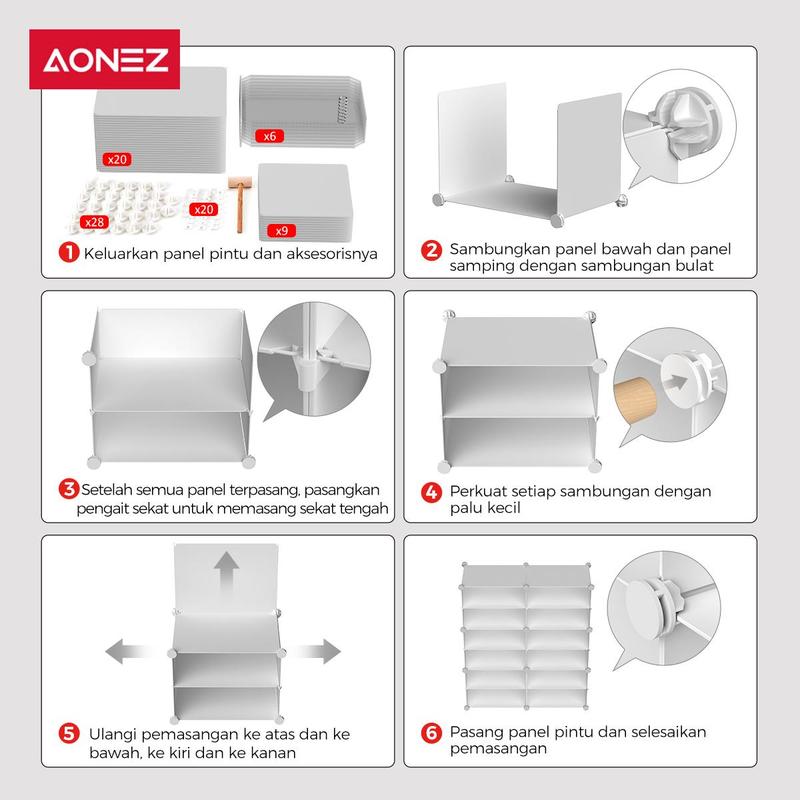 AONEZ

x20
x6
x28
x20
x9

1 Keluarkan panel pintu dan aksesorisnya

2 Sambungkan panel bawah dan panel samping dengan sambungan bulat

3 Setelah semua panel terpasang, pasangkan pengait sekat untuk memasang sekat tengah

4 Perkuat setiap sambungan dengan palu kecil

5 Ulangi pemasangan ke atas dan ke bawah, ke kiri dan ke kanan

6 Pasang panel pintu dan selesaikan pemasangan