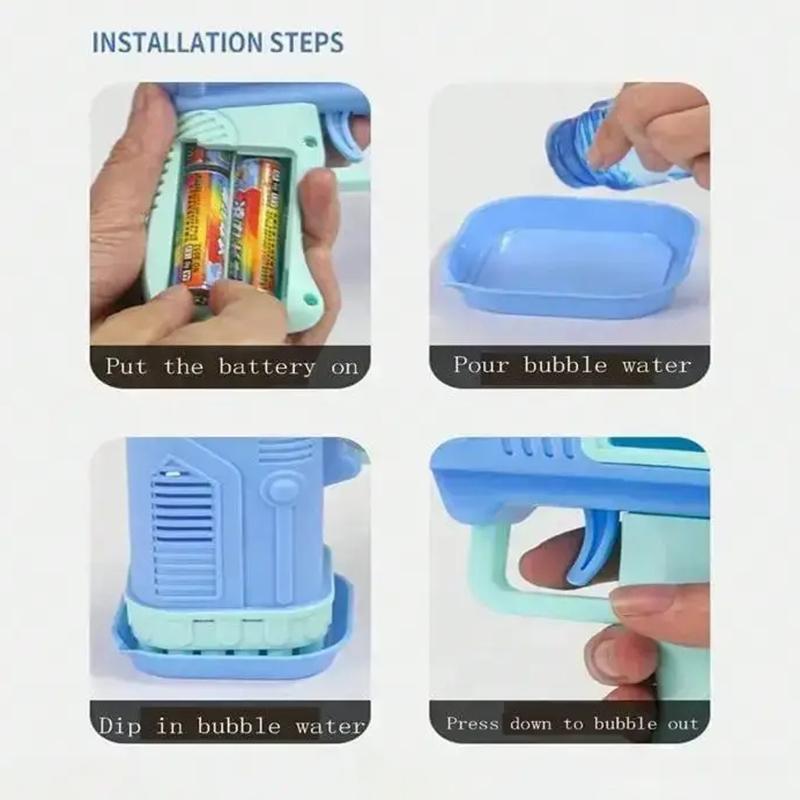 INSTALLATION STEPS

Put the battery on

Pour bubble water

Dip in bubble water

Press down to bubble out