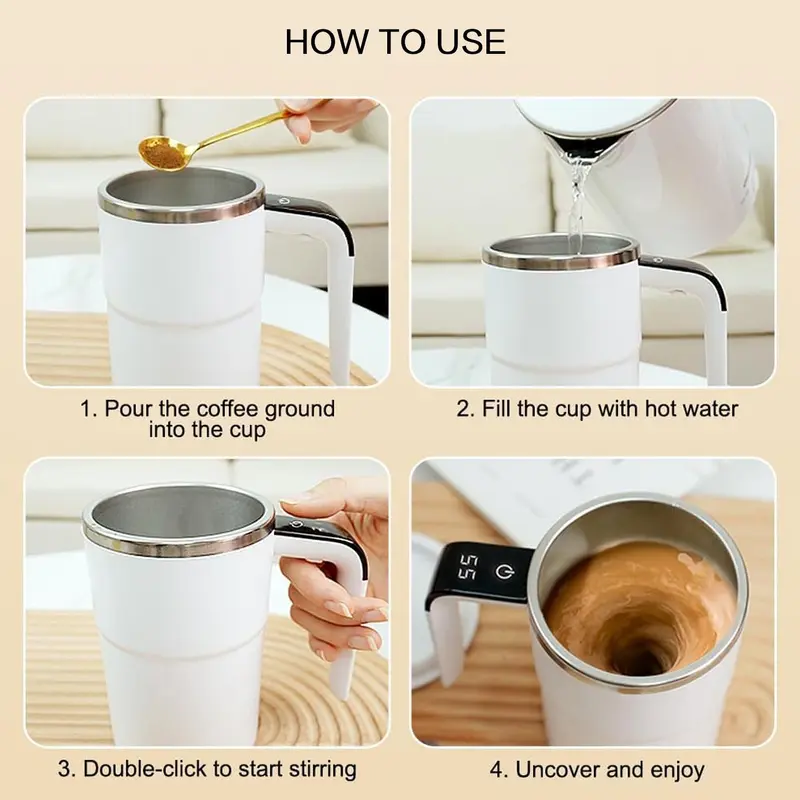 HOW TO USE

1. Pour the coffee ground into the cup

2. Fill the cup with hot water

3. Double-click to start stirring

55

4. Uncover and enjoy