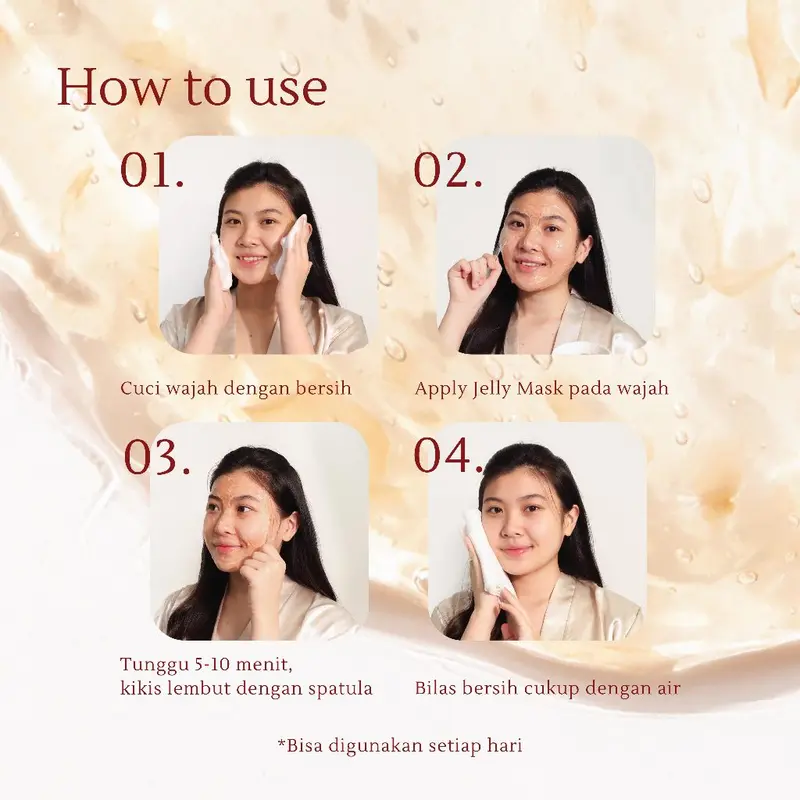 How to use

01.

Cuci wajah dengan bersih

02.

Apply Jelly Mask pada wajah

03.

Tunggu 5-10 menit, kikis lembut dengan spatula

04.

Bilas bersih cukup dengan air

*Bisa digunakan setiap hari