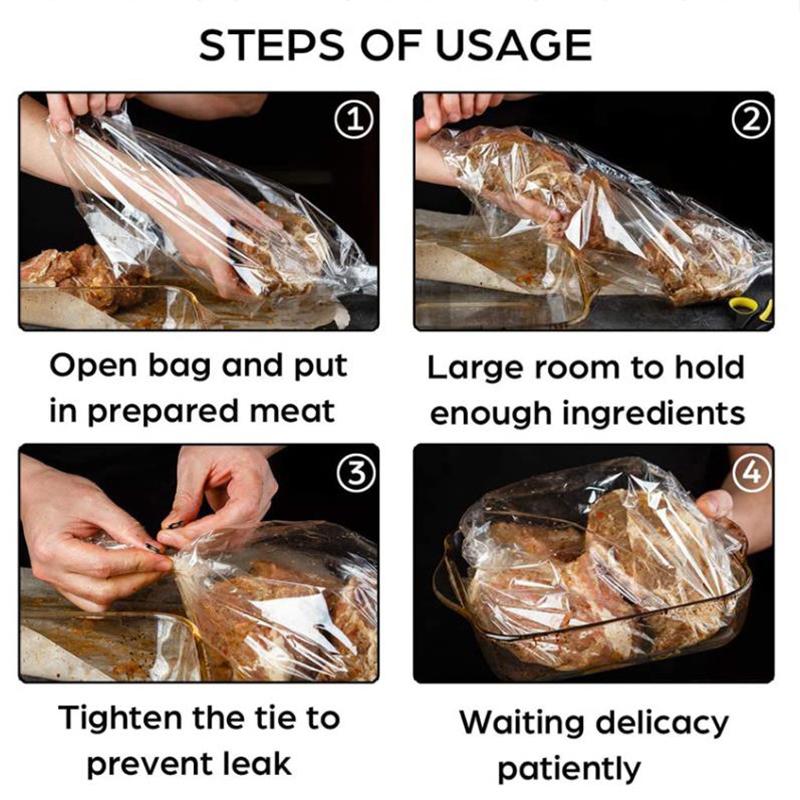 STEPS OF USAGE

①

Open bag and put in prepared meat

②

Large room to hold enough ingredients

③

Tighten the tie to prevent leak

④

Waiting delicacy patiently