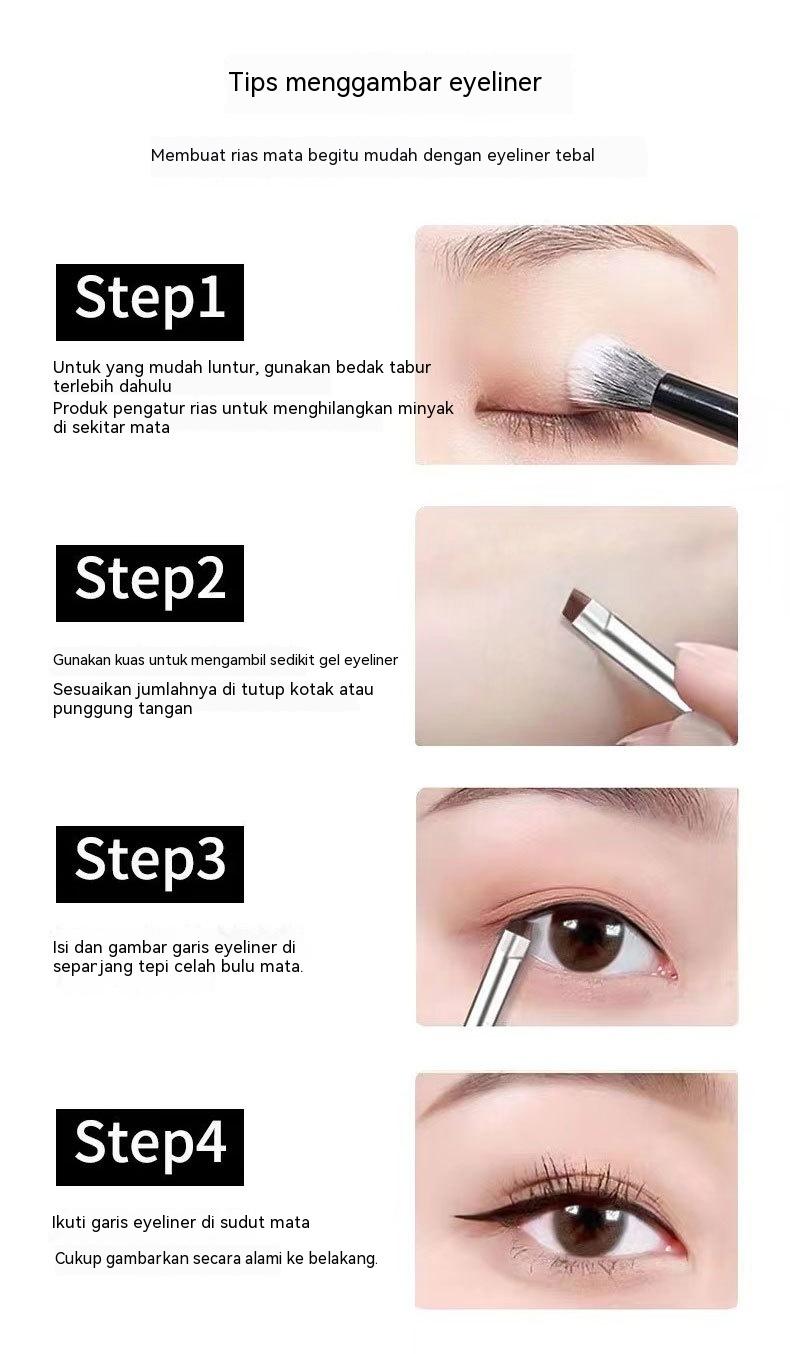 Tips menggambar eyeliner

Membuat rias mata begitu mudah dengan eyeliner tebal

Step1

Untuk yang mudah luntur, gunakan bedak tabur terlebih dahulu
Produk pengatur rias untuk menghilangkan minyak di sekitar mata

Step2

Gunakan kuas untuk mengambil sedikit gel eyeliner
Sesuaikan jumlahnya di tutup kotak atau punggung tangan

Step3

Isi dan gambar garis eyeliner di separjang tepi celah bulu mata.

Step4

Ikuti garis eyeliner di sudut mata
Cukup gambarkan secara alami ke belakang.