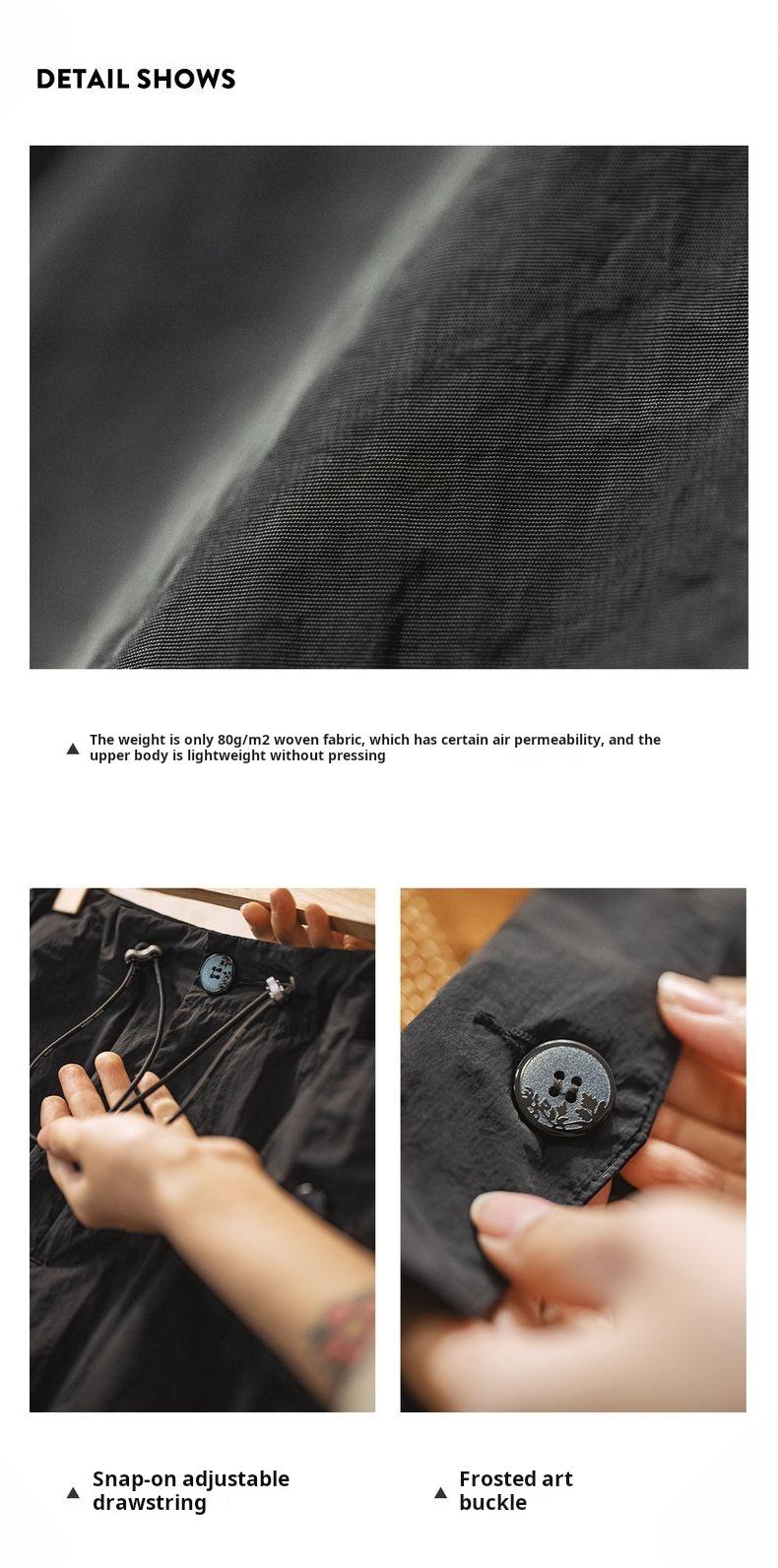 DETAIL SHOWS

▲ The weight is only 80g/m2 woven fabric, which has certain air permeability, and the upper body is lightweight without pressing

▲ Snap-on adjustable drawstring

▲ Frosted art buckle