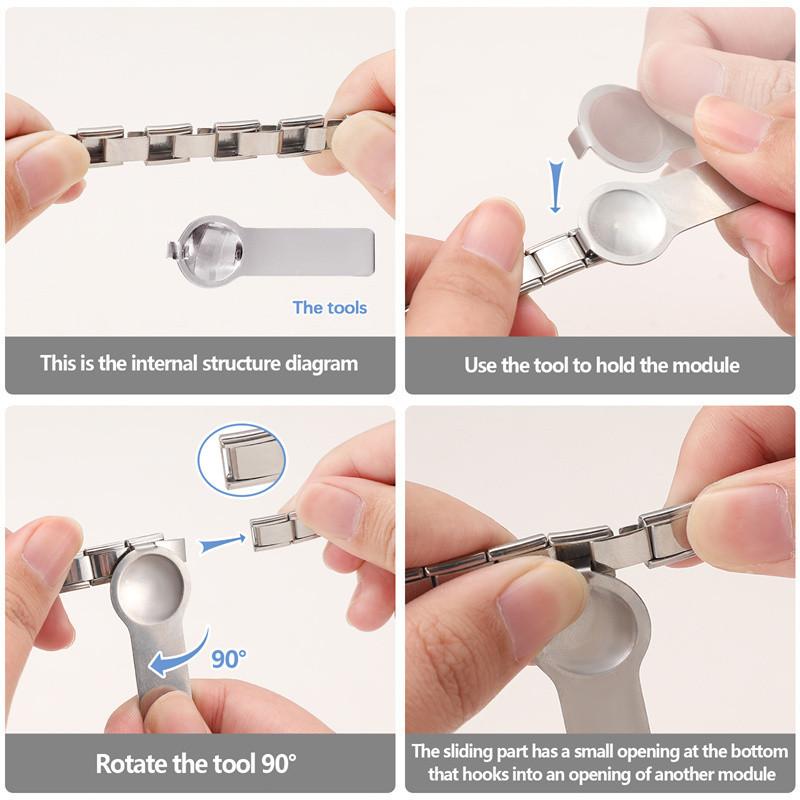 The tools

This is the internal structure diagram

Use the tool to hold the module

90°

Rotate the tool 90°

The sliding part has a small opening at the bottom that hooks into an opening of another module