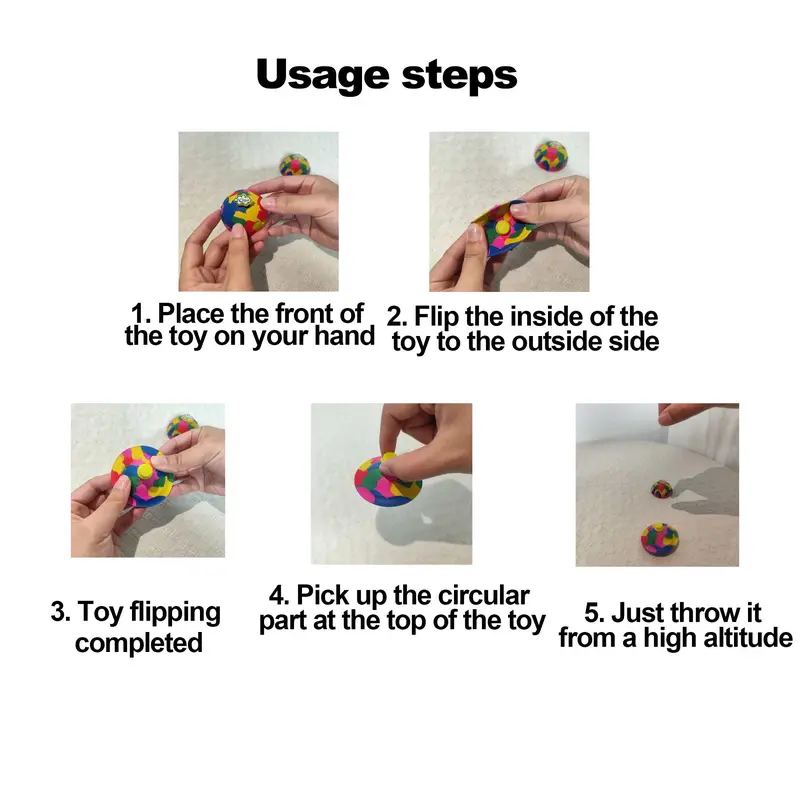 Usage steps

1. Place the front of the toy on your hand

2. Flip the inside of the toy to the outside side

3. Toy flipping completed

4. Pick up the circular part at the top of the toy

5. Just throw it from a high altitude