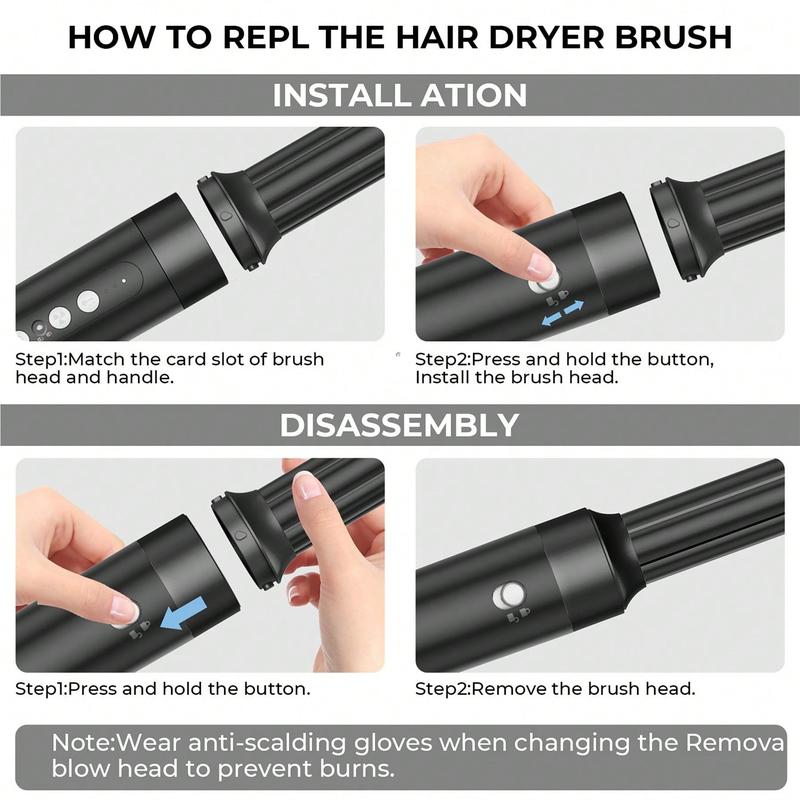 HOW TO REPL THE HAIR DRYER BRUSH

INSTALL ATION

Step1:Match the card slot of brush head and handle.

Step2:Press and hold the button, Install the brush head.

DISASSEMBLY

Step1:Press and hold the button.

Step2:Remove the brush head.

Note:Wear anti-scalding gloves when changing the Remova blow head to prevent burns.