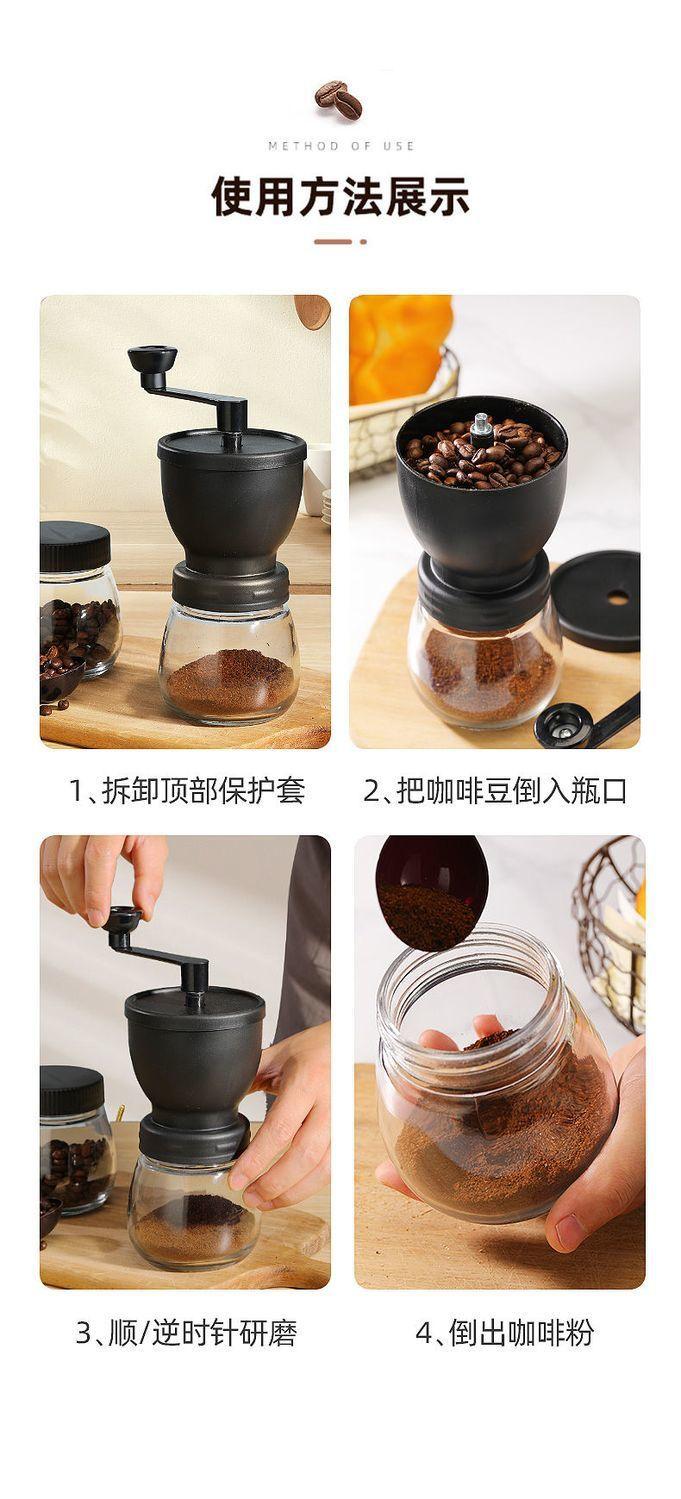 METHOD OF USE

使用方法展示

1、拆卸顶部保护套

2、把咖啡豆倒入瓶口

3、顺/逆时针研磨

4、倒出咖啡粉