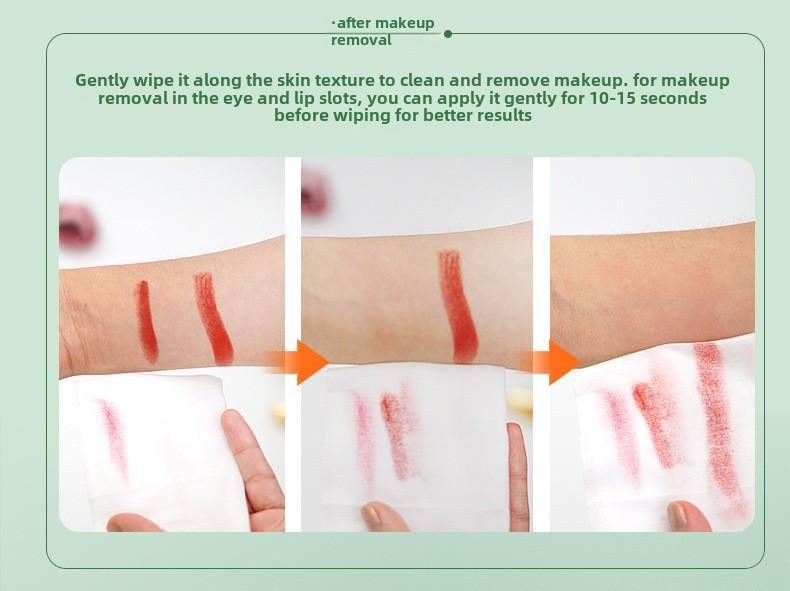 ·after makeup removal

Gently wipe it along the skin texture to clean and remove makeup. for makeup removal in the eye and lip slots, you can apply it gently for 10-15 seconds before wiping for better results