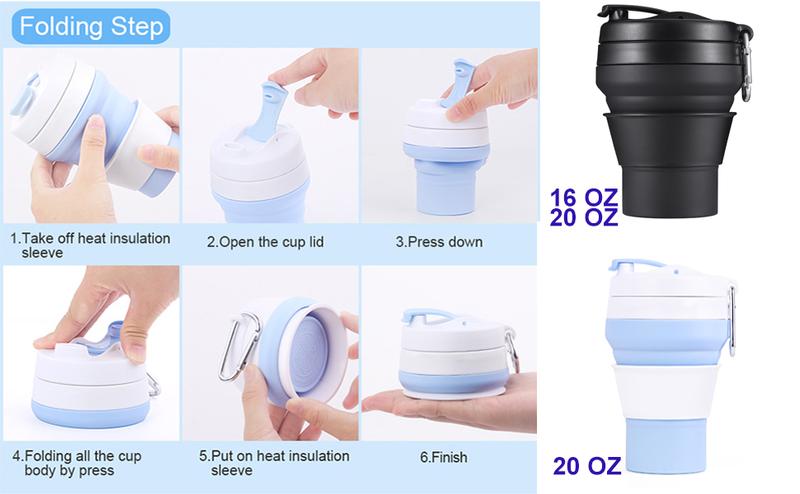 Folding Step

1.Take off heat insulation sleeve

2.Open the cup lid

3.Press down

4.Folding all the cup body by press

5.Put on heat insulation sleeve

6.Finish

16 OZ
20 OZ

20 OZ