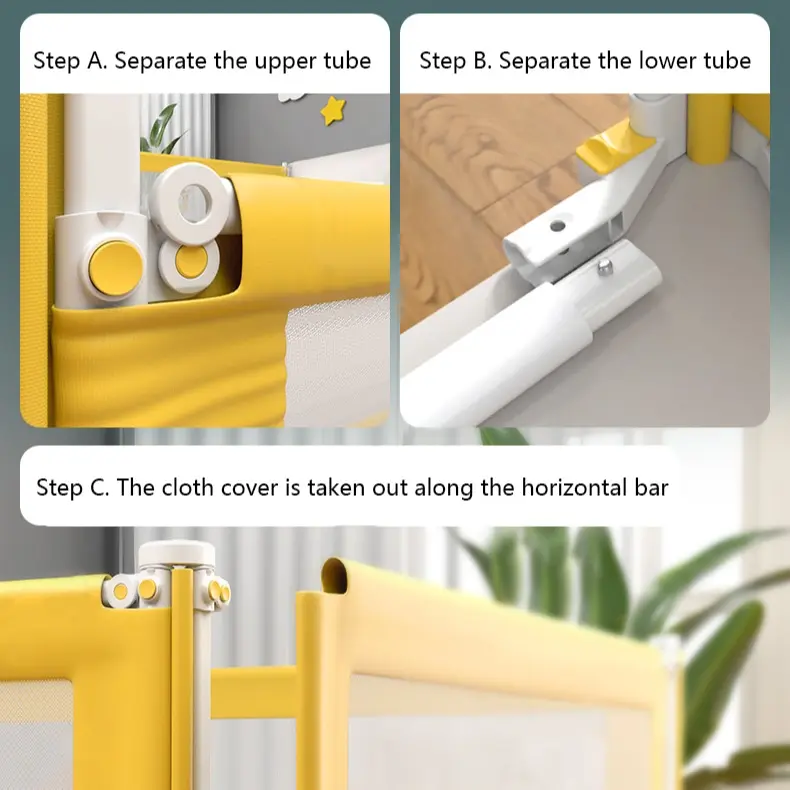 Step A. Separate the upper tube

Step B. Separate the lower tube

Step C. The cloth cover is taken out along the horizontal bar