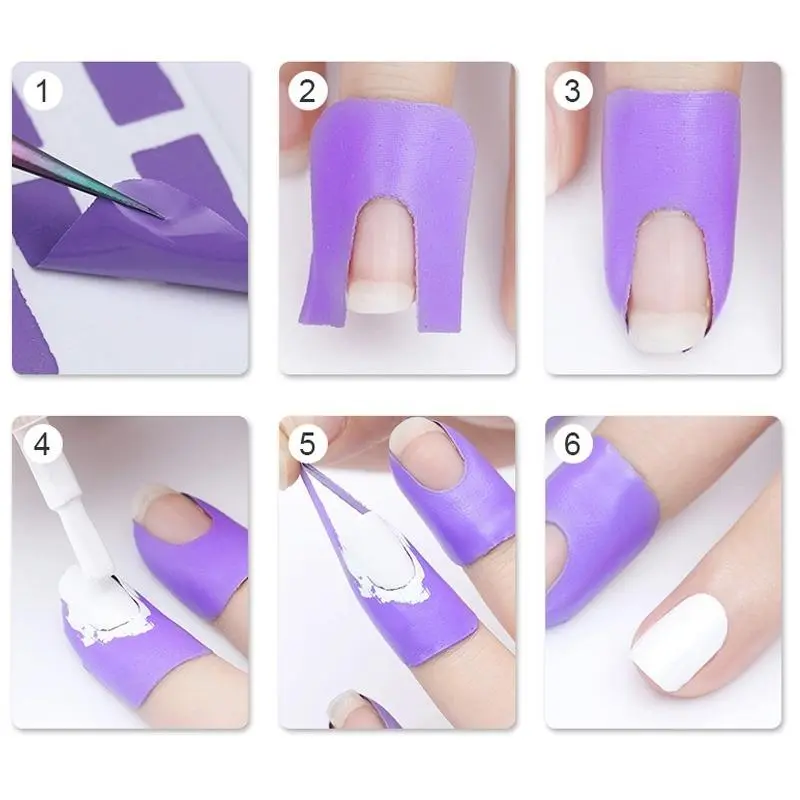 1

2

3

4

5

6