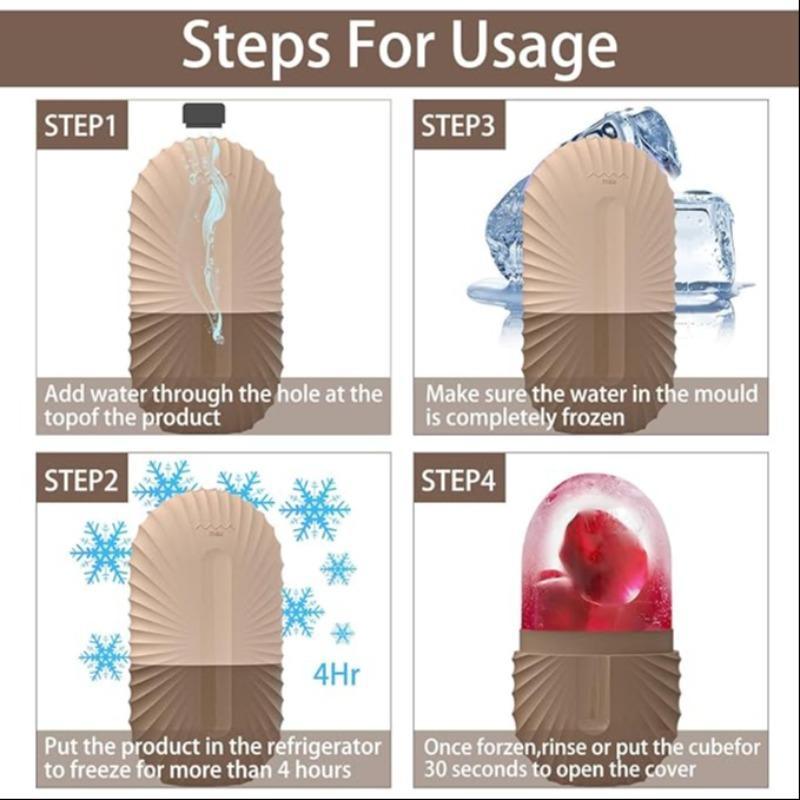 Steps For Usage

STEP1

Add water through the hole at the topof the product

STEP3

Make sure the water in the mould is completely frozen

STEP2

4Hr

Put the product in the refrigerator to freeze for more than 4 hours

STEP4

Once forzen,rinse or put the cubefor 30 seconds to open the cover