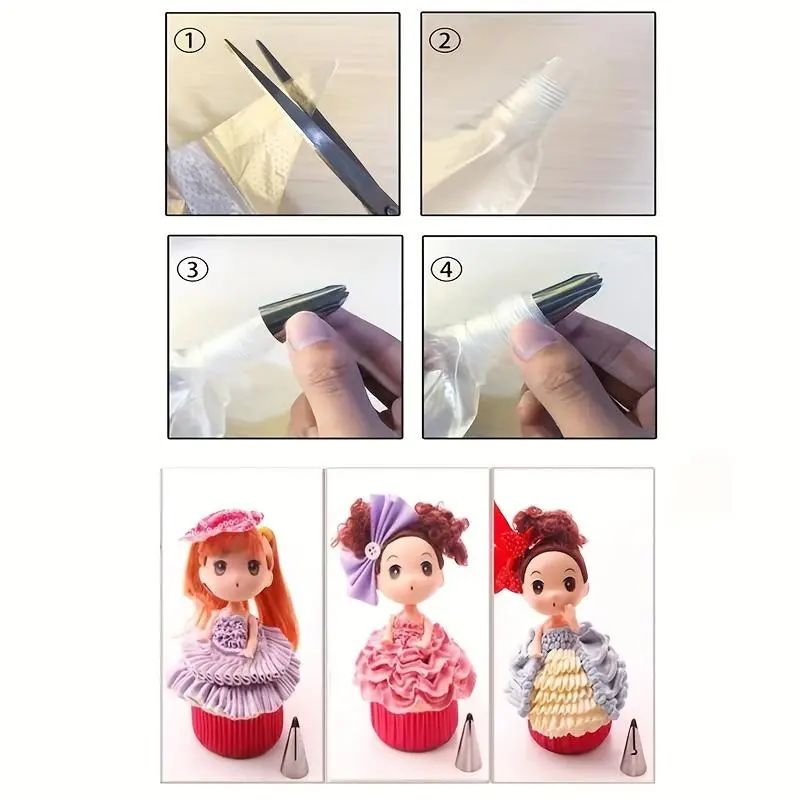 ①
②
③
④