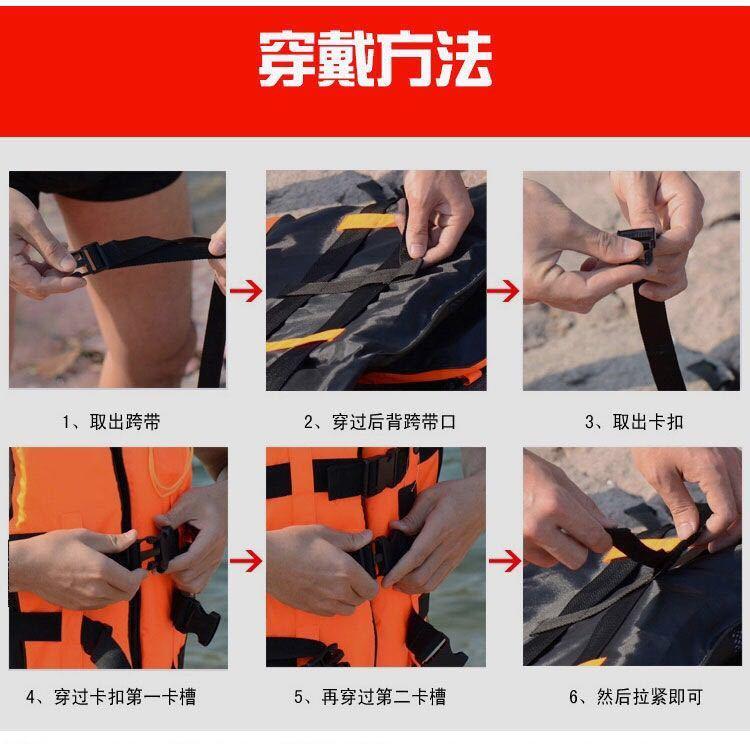 穿戴方法

1、取出跨带

2、穿过后背跨带口

3、取出卡扣

4、穿过卡扣第一卡槽

5、再穿过第二卡槽

6、然后拉紧即可