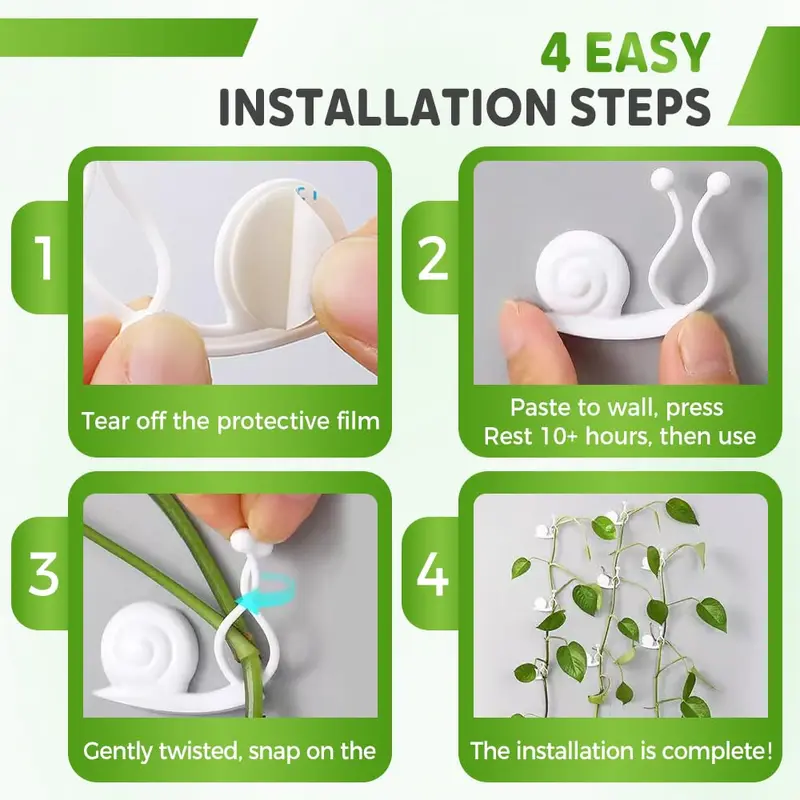 4 EASY
INSTALLATION STEPS

1

Tear off the protective film

2

Paste to wall, press
Rest 10+ hours, then use

3

Gently twisted, snap on the

4

The installation is complete!