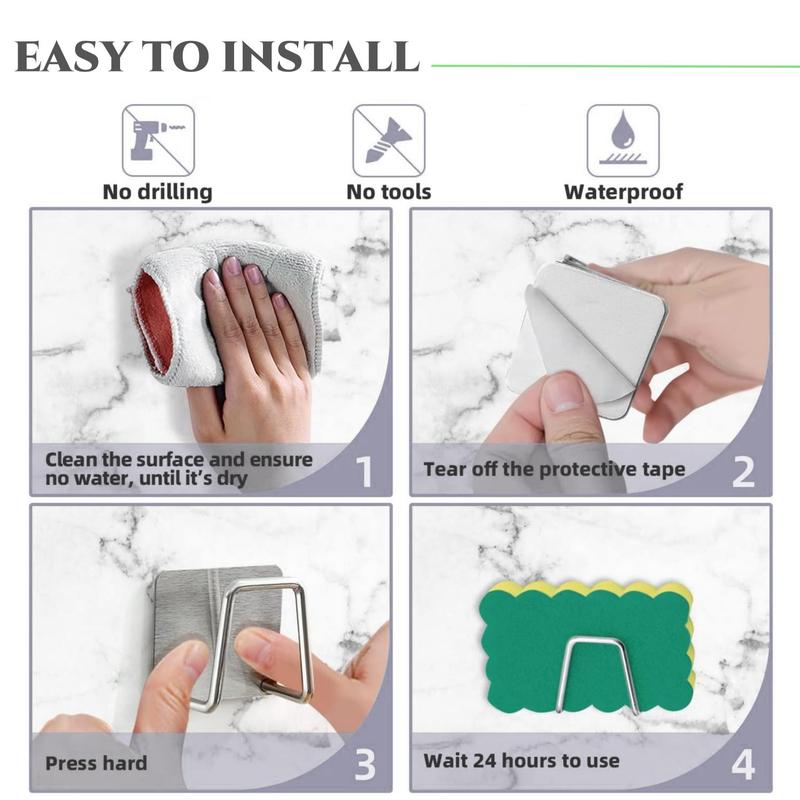 EASY TO INSTALL

No drilling

No tools

Waterproof

Clean the surface and ensure no water, until it's dry 1

Tear off the protective tape 2

Press hard 3

Wait 24 hours to use 4