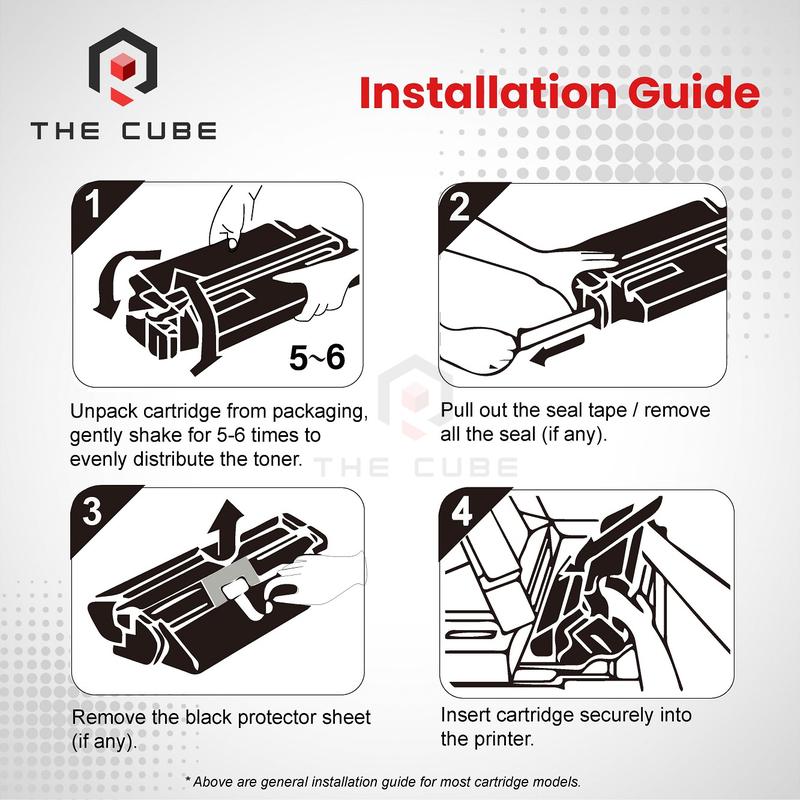 THE CUBE

Installation Guide

1

5~6

Unpack cartridge from packaging, gently shake for 5-6 times to evenly distribute the toner.

2

Pull out the seal tape / remove all the seal (if any).

THE CUBE

3

Remove the black protector sheet (if any).

4

Insert cartridge securely into the printer.

* Above are general installation guide for most cartridge models.