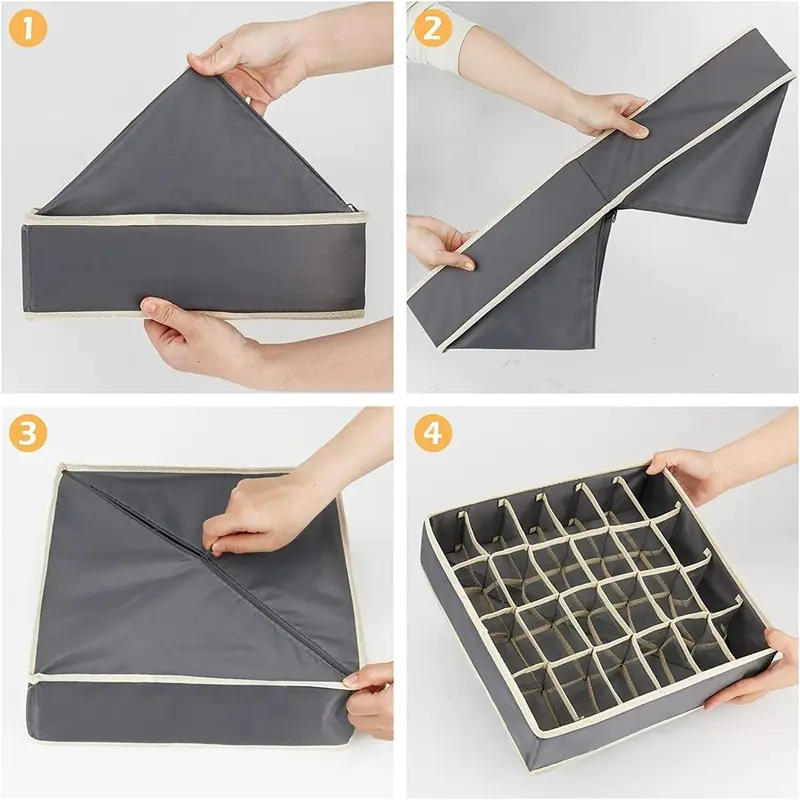 1

2

3

4