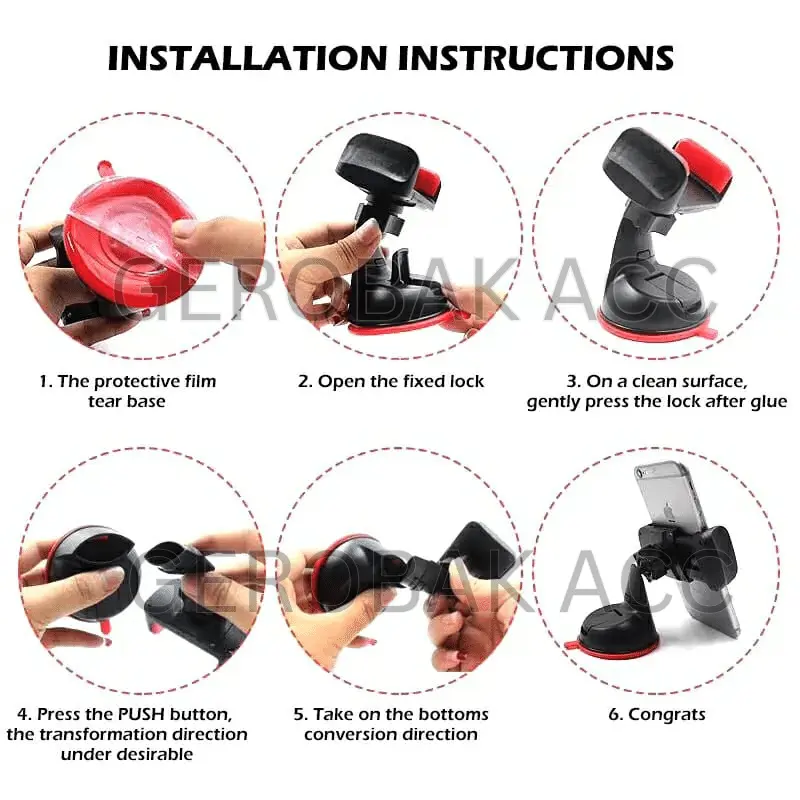 INSTALLATION INSTRUCTIONS

GEROBAK ACC

1. The protective film tear base

2. Open the fixed lock

3. On a clean surface, gently press the lock after glue

GEROBAK ACC

4. Press the PUSH button, the transformation direction under desirable

5. Take on the bottoms conversion direction

6. Congrats