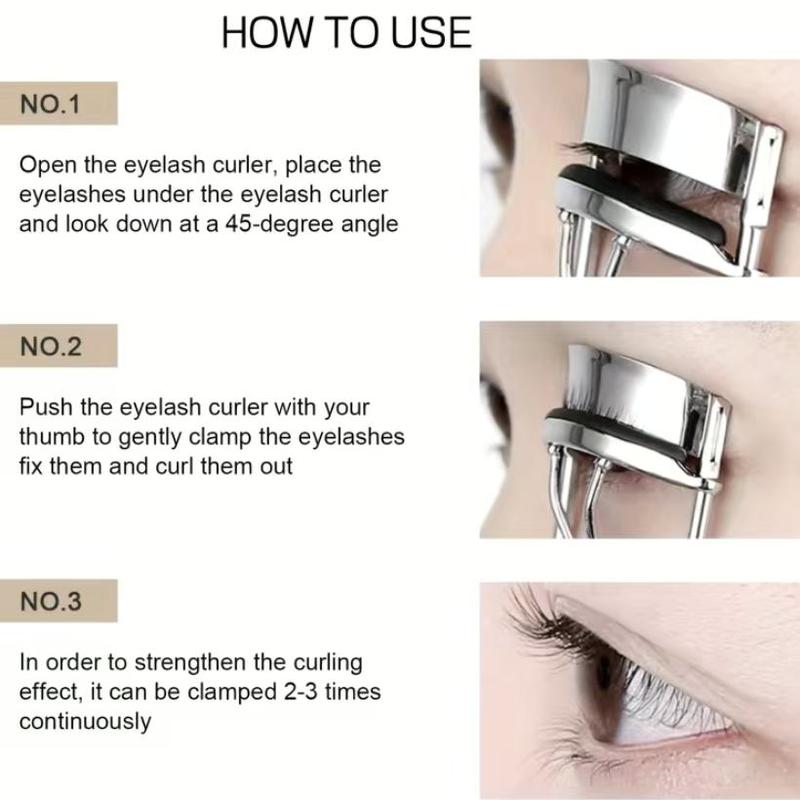 HOW TO USE

NO.1

Open the eyelash curler, place the eyelashes under the eyelash curler and look down at a 45-degree angle

NO.2

Push the eyelash curler with your thumb to gently clamp the eyelashes fix them and curl them out

NO.3

In order to strengthen the curling effect, it can be clamped 2-3 times continuously