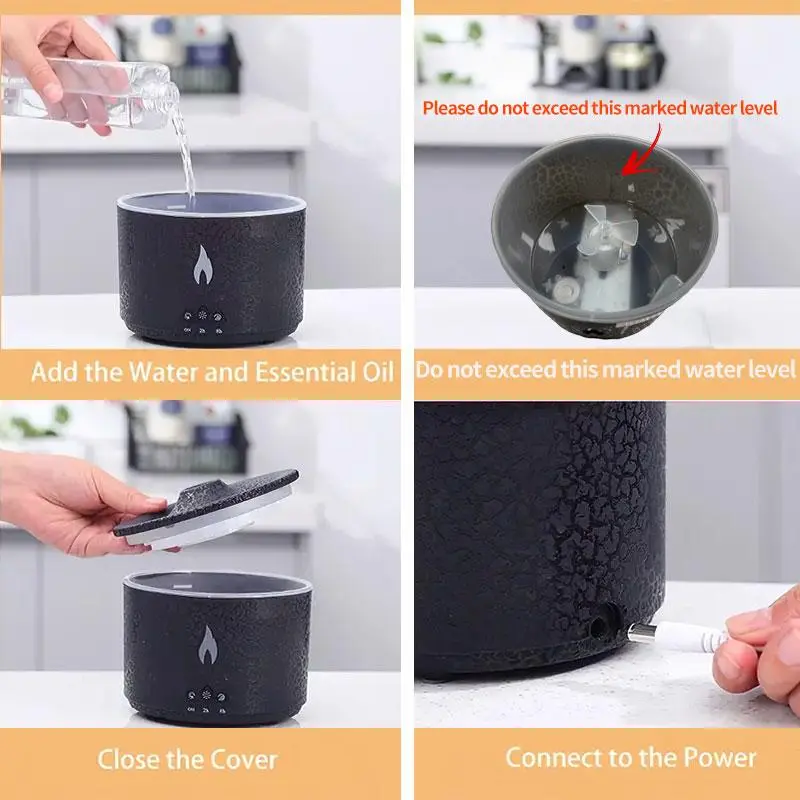 Add the Water and Essential Oil

Please do not exceed this marked water level

Do not exceed this marked water level

Close the Cover

Connect to the Power