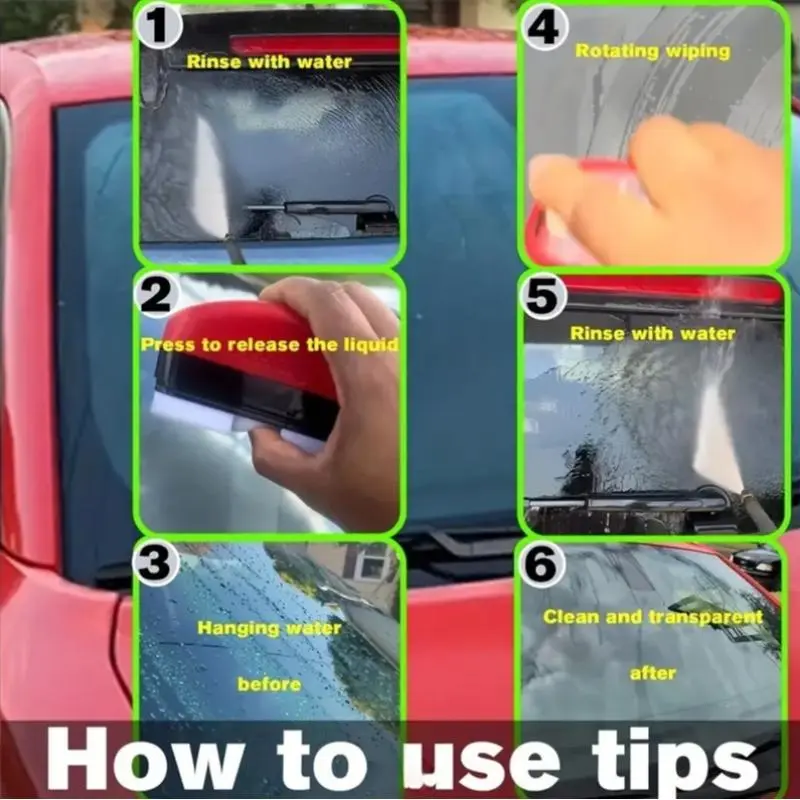 1
Rinse with water

2
Press to release the liquid

3
Hanging water
before

4
Rotating wiping

5
Rinse with water

6
Clean and transparent
after

How to use tips