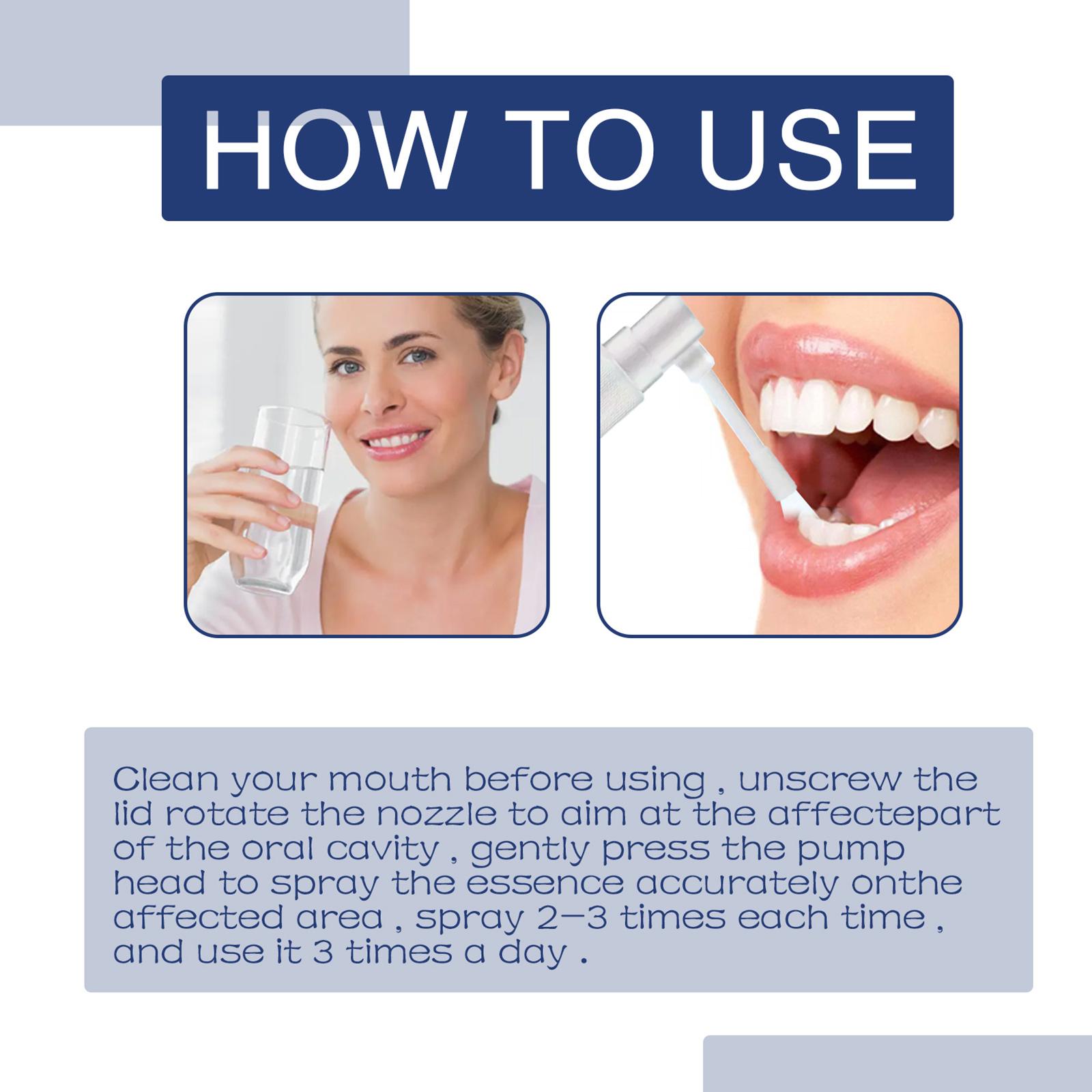 HOW TO USE

Clean your mouth before using , unscrew the lid rotate the nozzle to aim at the affectepart of the oral cavity , gently press the pump head to spray the essence accurately onthe affected area , spray 2—3 times each time , and use it 3 times a day .