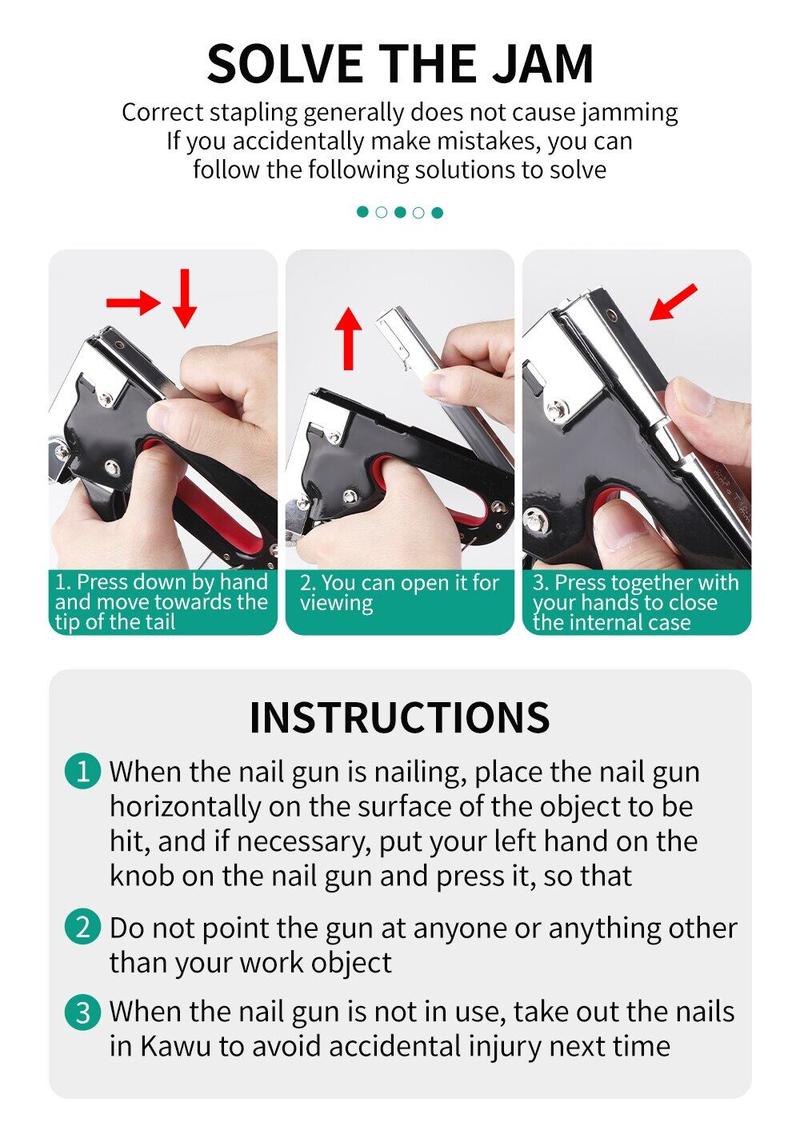 SOLVE THE JAM

Correct stapling generally does not cause jamming
If you accidentally make mistakes, you can follow the following solutions to solve

1. Press down by hand and move towards the tip of the tail

2. You can open it for viewing

3. Press together with your hands to close the internal case

INSTRUCTIONS

1 When the nail gun is nailing, place the nail gun horizontally on the surface of the object to be hit, and if necessary, put your left hand on the knob on the nail gun and press it, so that

2 Do not point the gun at anyone or anything other than your work object

3 When the nail gun is not in use, take out the nails in Kawu to avoid accidental injury next time