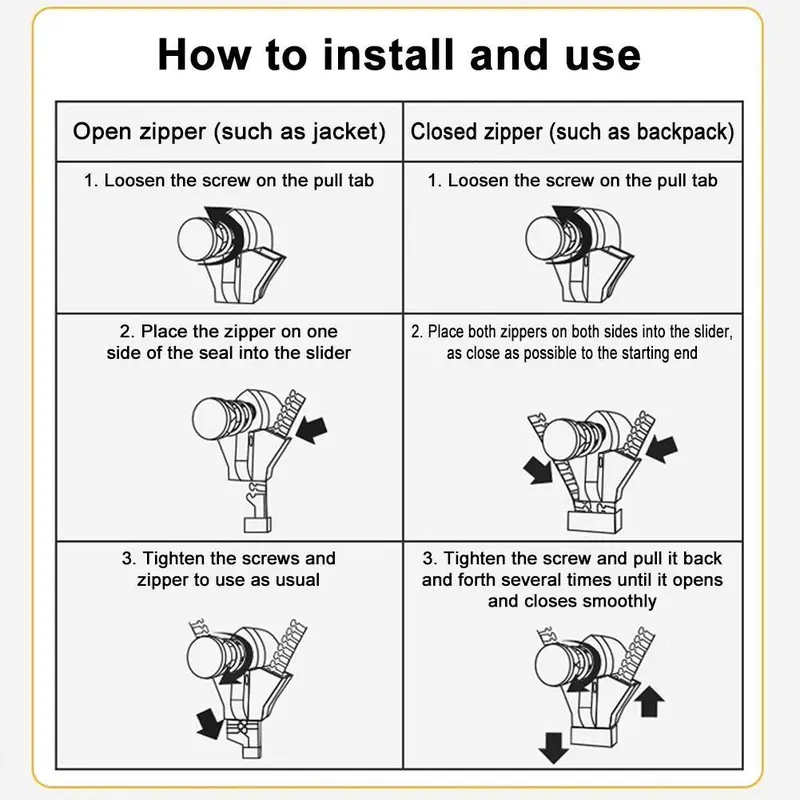 How to install and use

| Open zipper (such as jacket) | Closed zipper (such as backpack) |
|---|---|
| 1. Loosen the screw on the pull tab | 1. Loosen the screw on the pull tab |
| 2. Place the zipper on one side of the seal into the slider | 2. Place both zippers on both sides into the slider, as close as possible to the starting end |
| 3. Tighten the screws and zipper to use as usual | 3. Tighten the screw and pull it back and forth several times until it opens and closes smoothly |