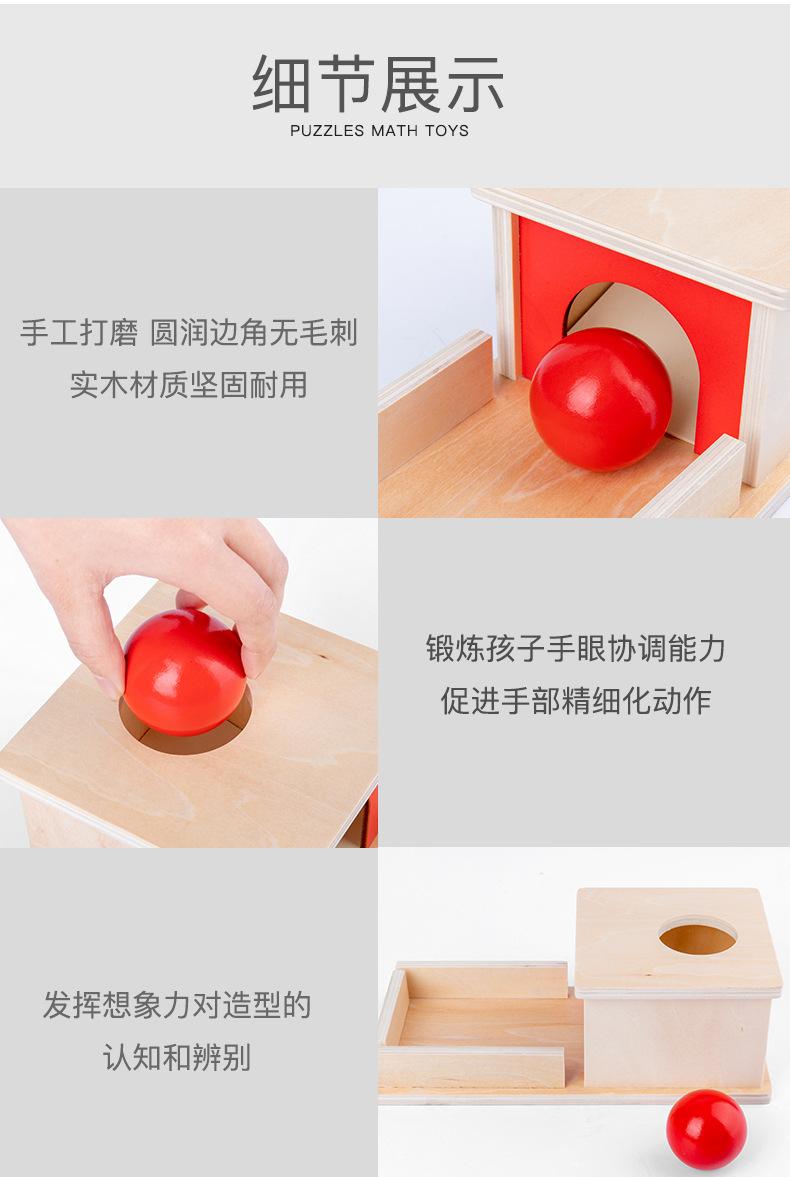 细节展示
PUZZLES MATH TOYS

手工打磨 圆润边角无毛刺
实木材质坚固耐用

锻炼孩子手眼协调能力
促进手部精细化动作

发挥想象力对造型的
认知和辨别