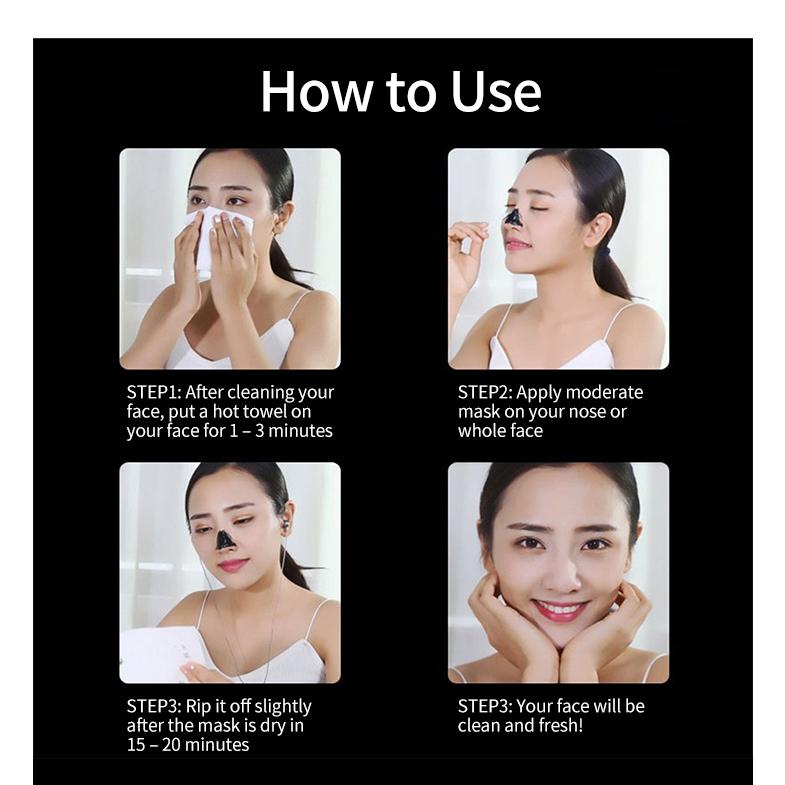 How to Use

STEP1: After cleaning your face, put a hot towel on your face for 1 – 3 minutes

STEP2: Apply moderate mask on your nose or whole face

STEP3: Rip it off slightly after the mask is dry in 15 – 20 minutes

STEP3: Your face will be clean and fresh!