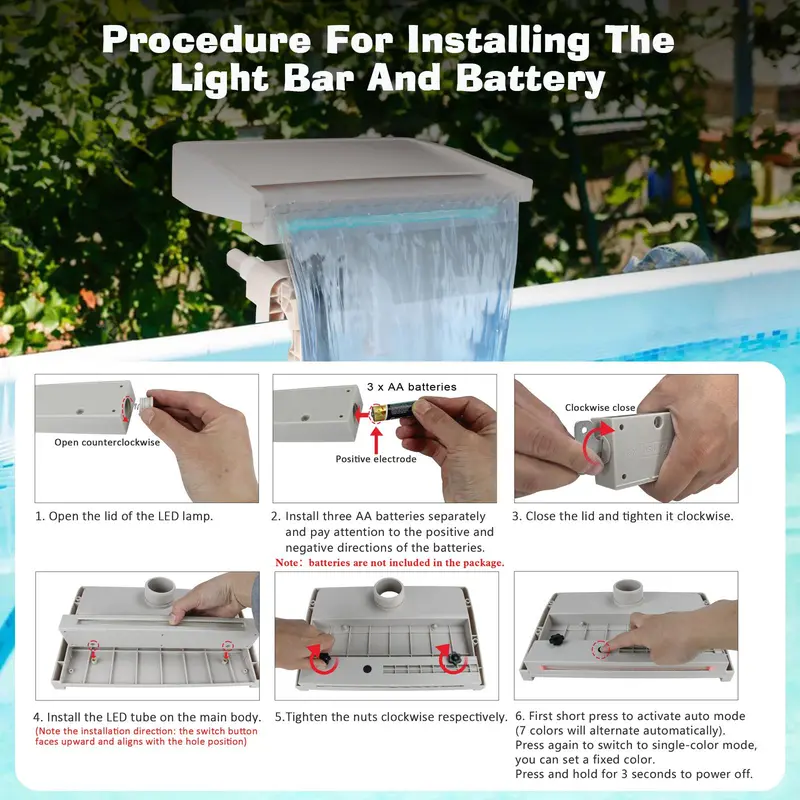 Procedure For Installing The Light Bar And Battery

Open counterclockwise

1. Open the lid of the LED lamp.

3 x AA batteries

Positive electrode

2. Install three AA batteries separately and pay attention to the positive and negative directions of the batteries.
Note: batteries are not included in the package.

Clockwise close

3. Close the lid and tighten it clockwise.

4. Install the LED tube on the main body.
(Note the installation direction: the switch button faces upward and aligns with the hole position)

5.Tighten the nuts clockwise respectively.

6. First short press to activate auto mode (7 colors will alternate automatically).
Press again to switch to single-color mode, you can set a fixed color.
Press and hold for 3 seconds to power off.